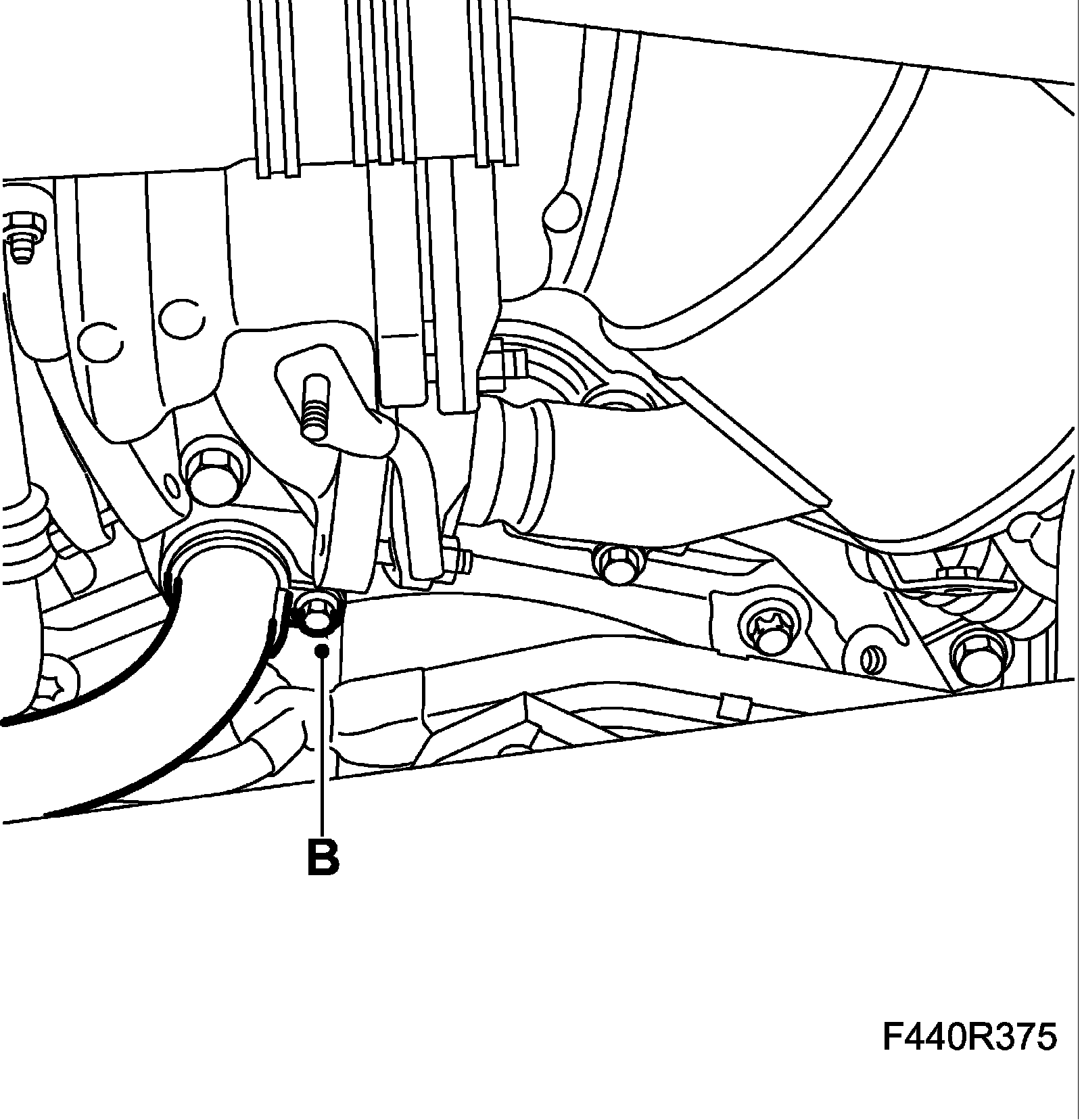 B

F440R375