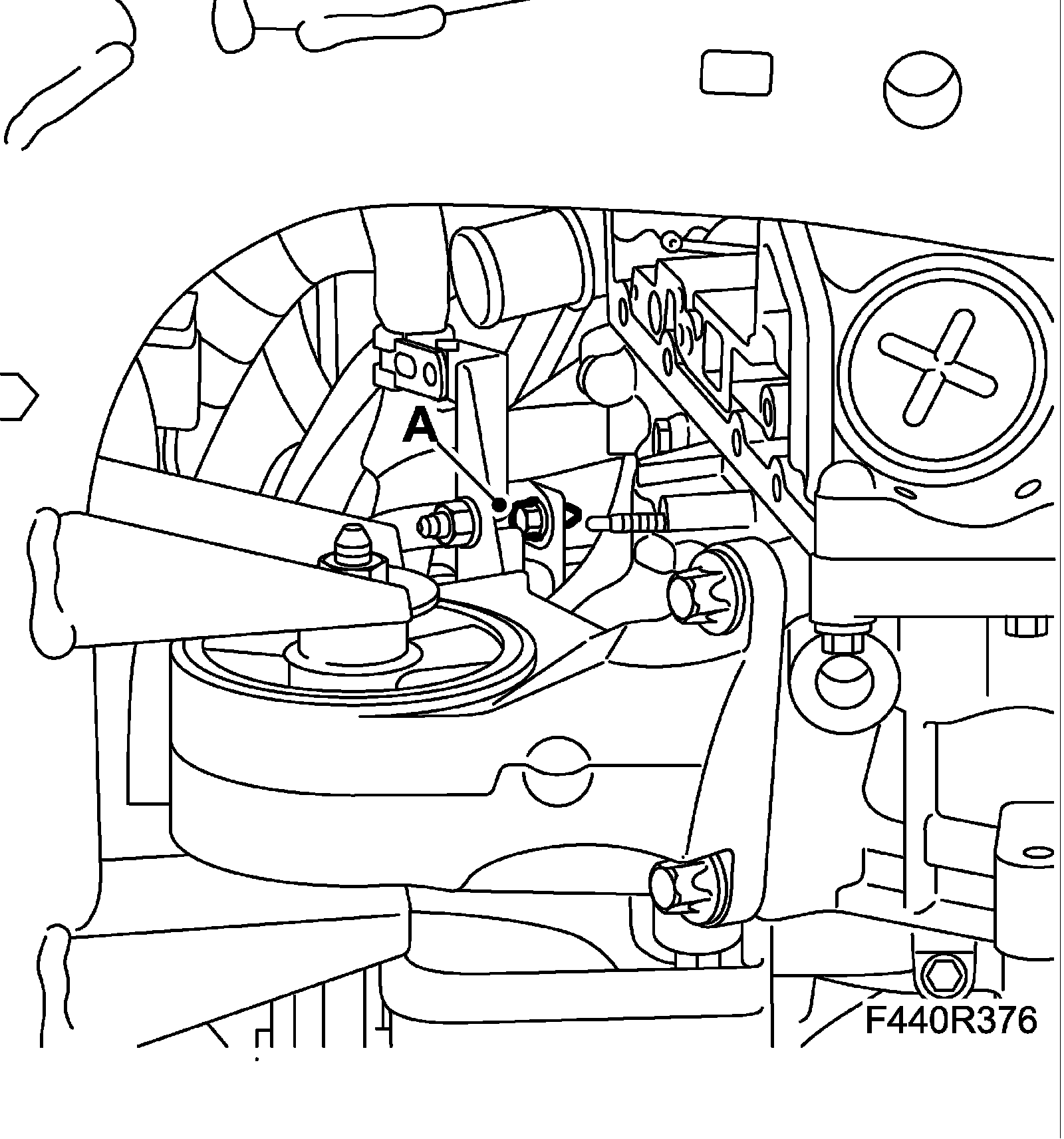 A

F440R376