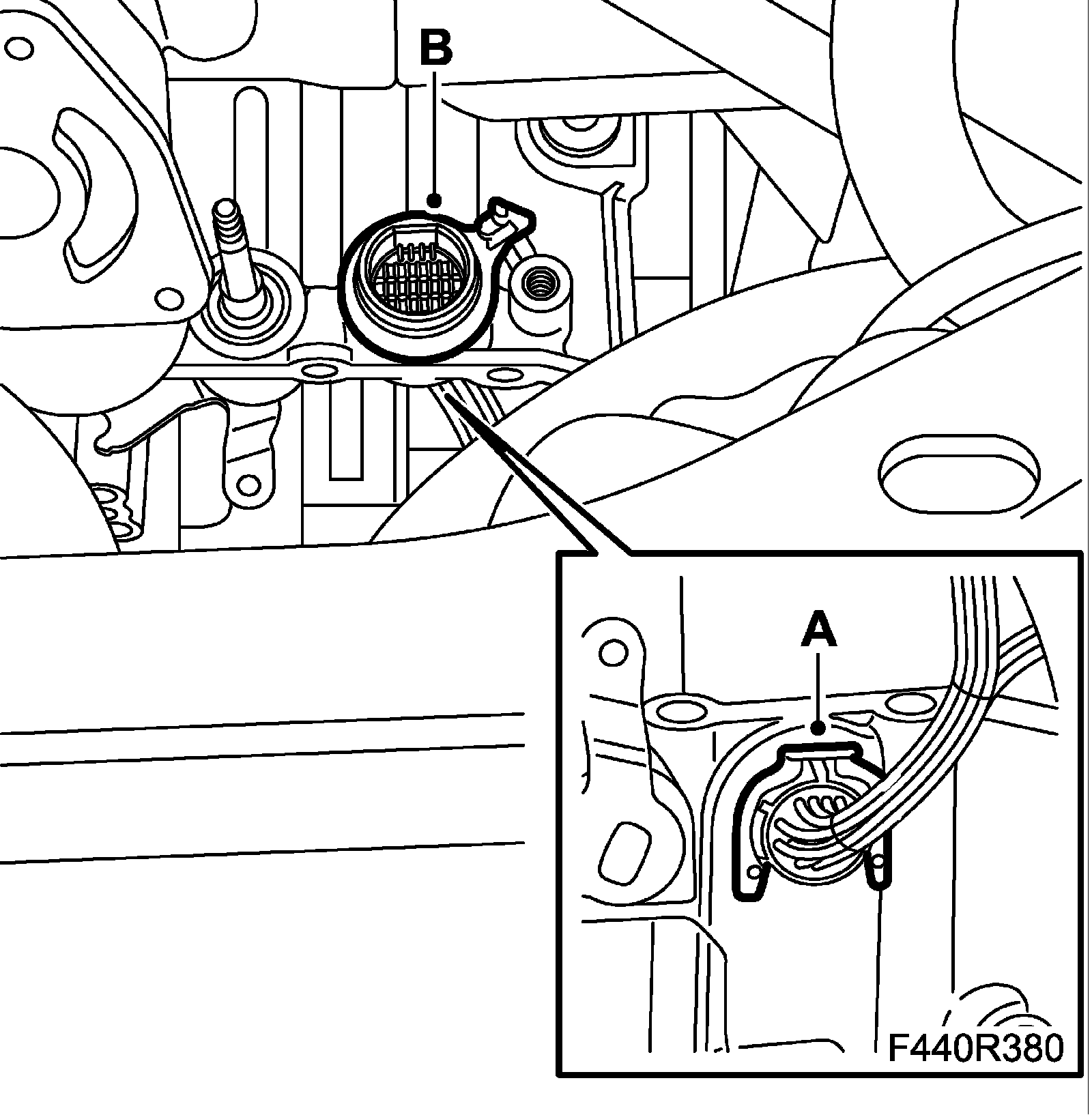 B

A

F440R380