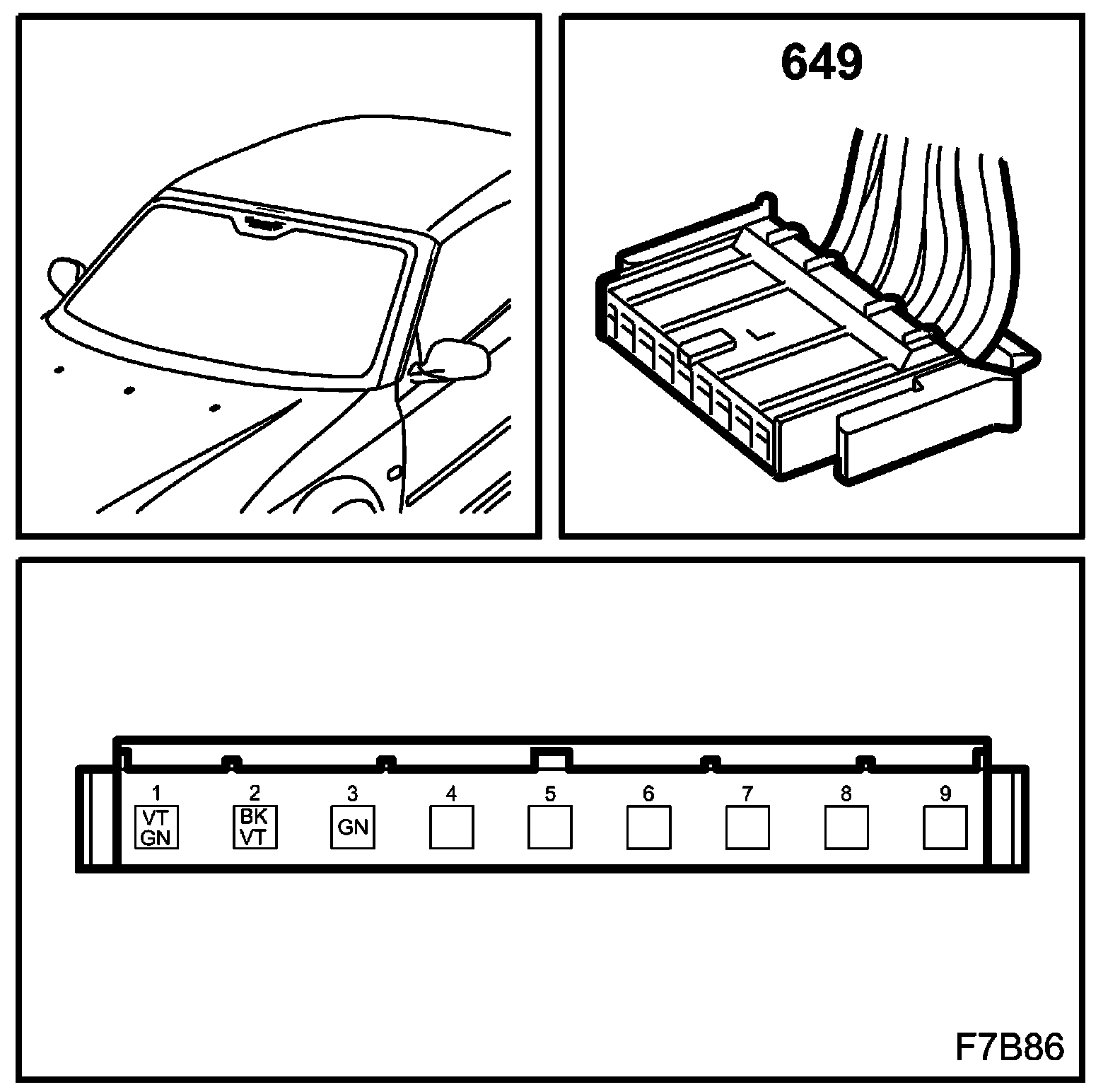 649

1
VT
GN

2
BK
VT

3
GN

4

5

6

7

8

9

F7B86