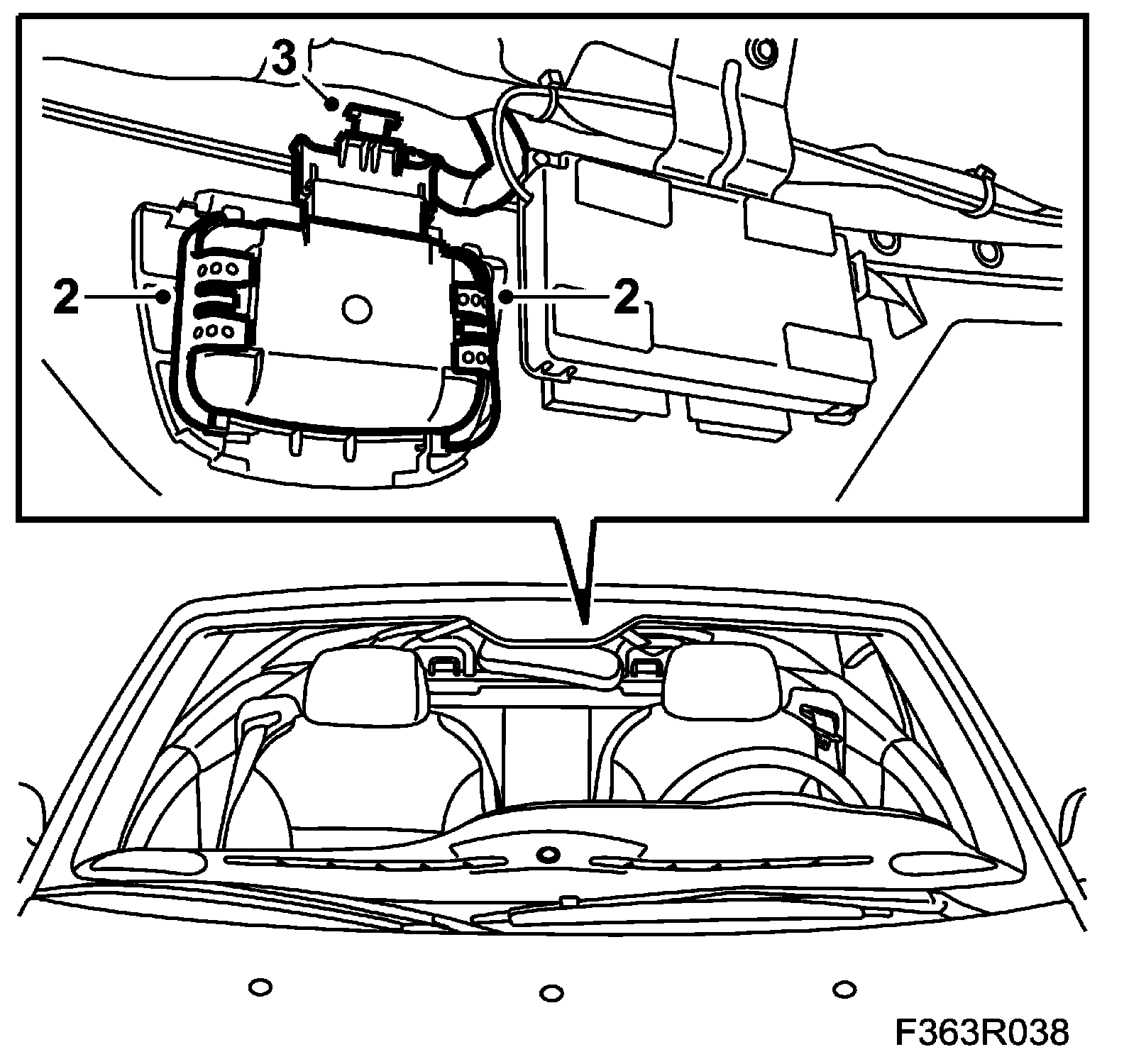 3
2
2
F363R038