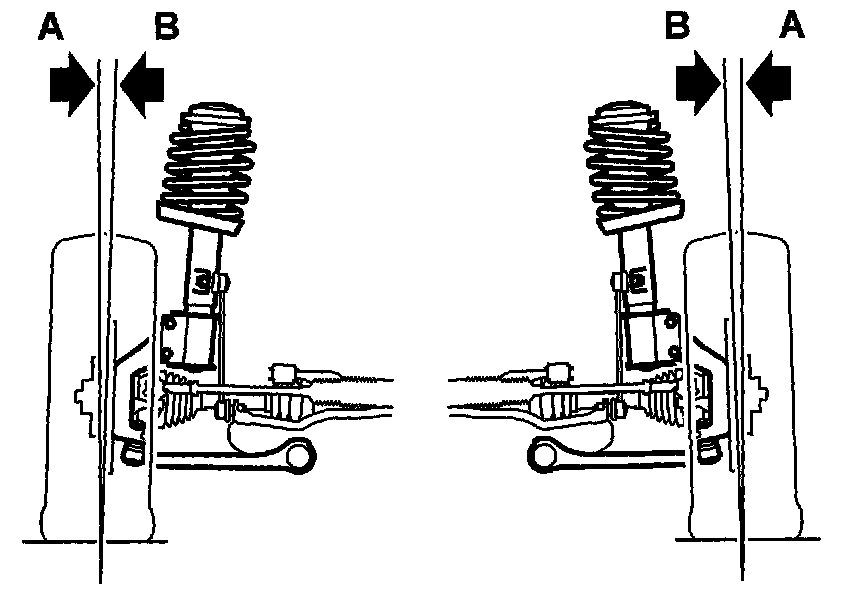 A B B A