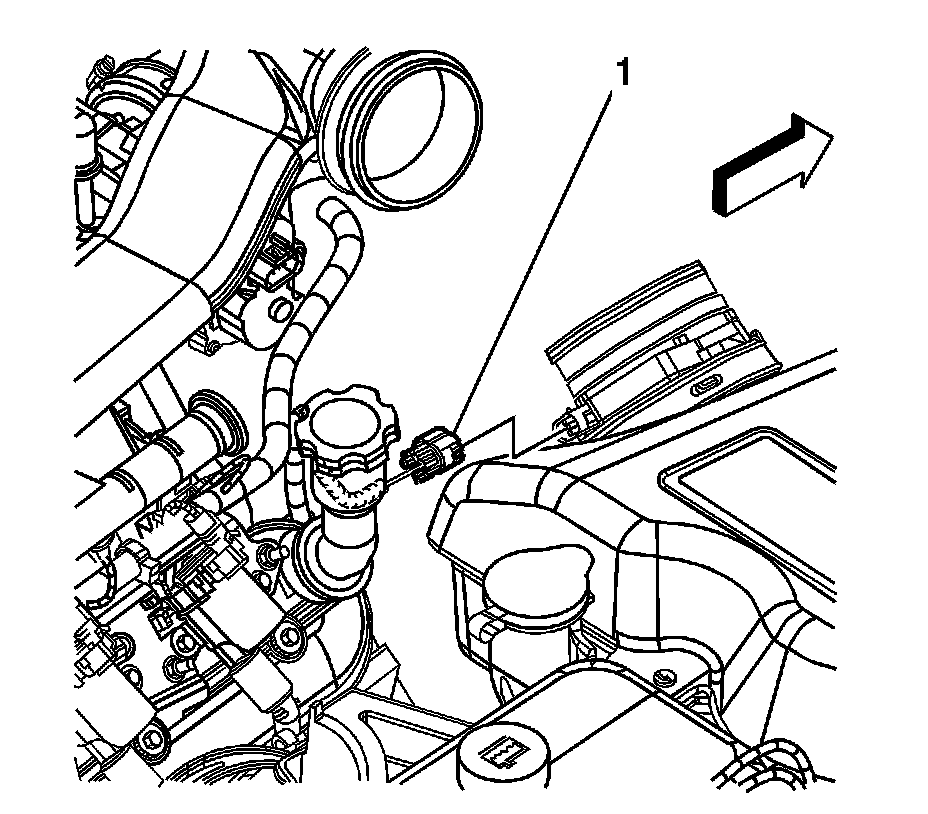 1