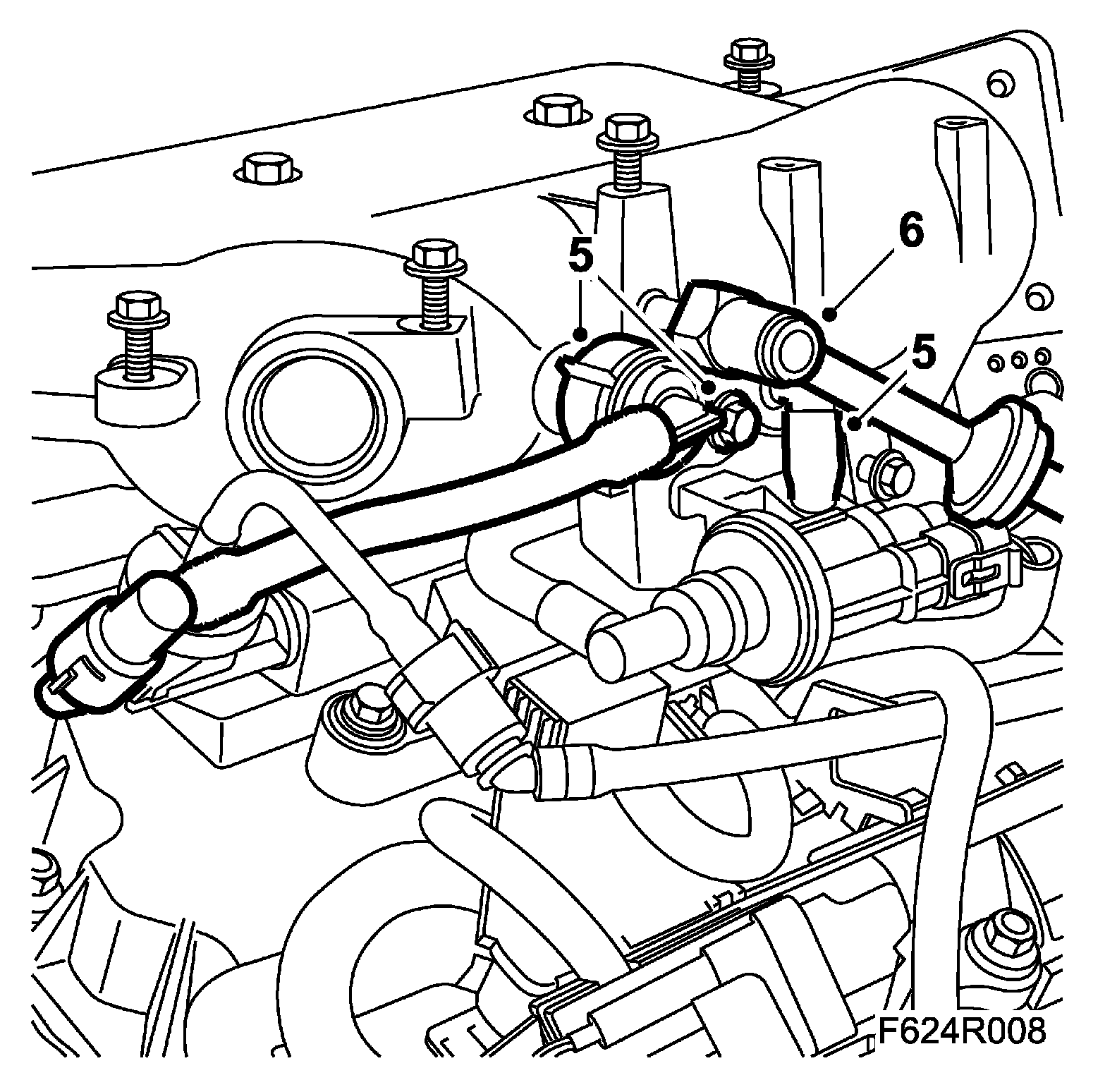 5
6
5
F624R008