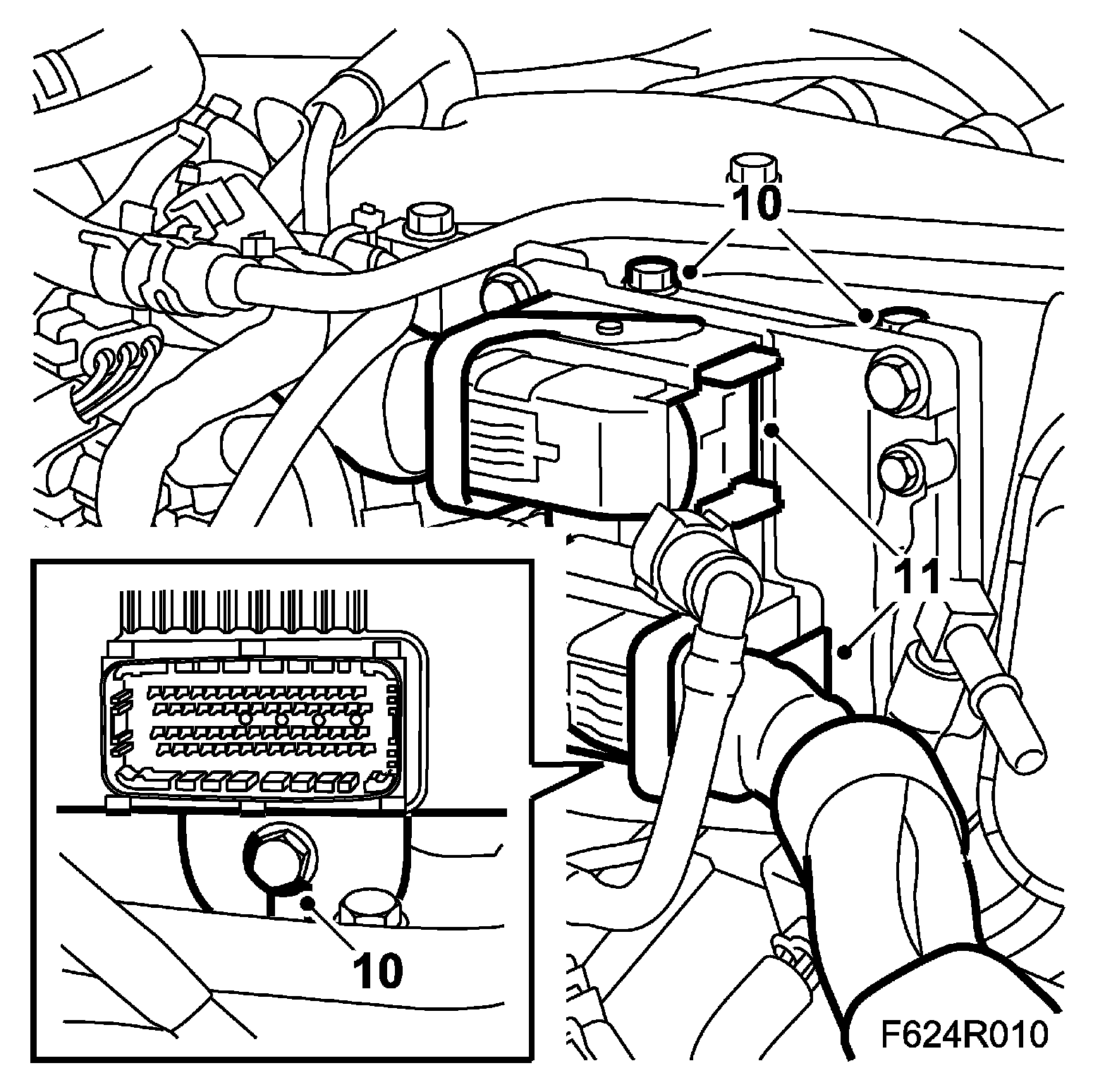 10

11

10

F624R010