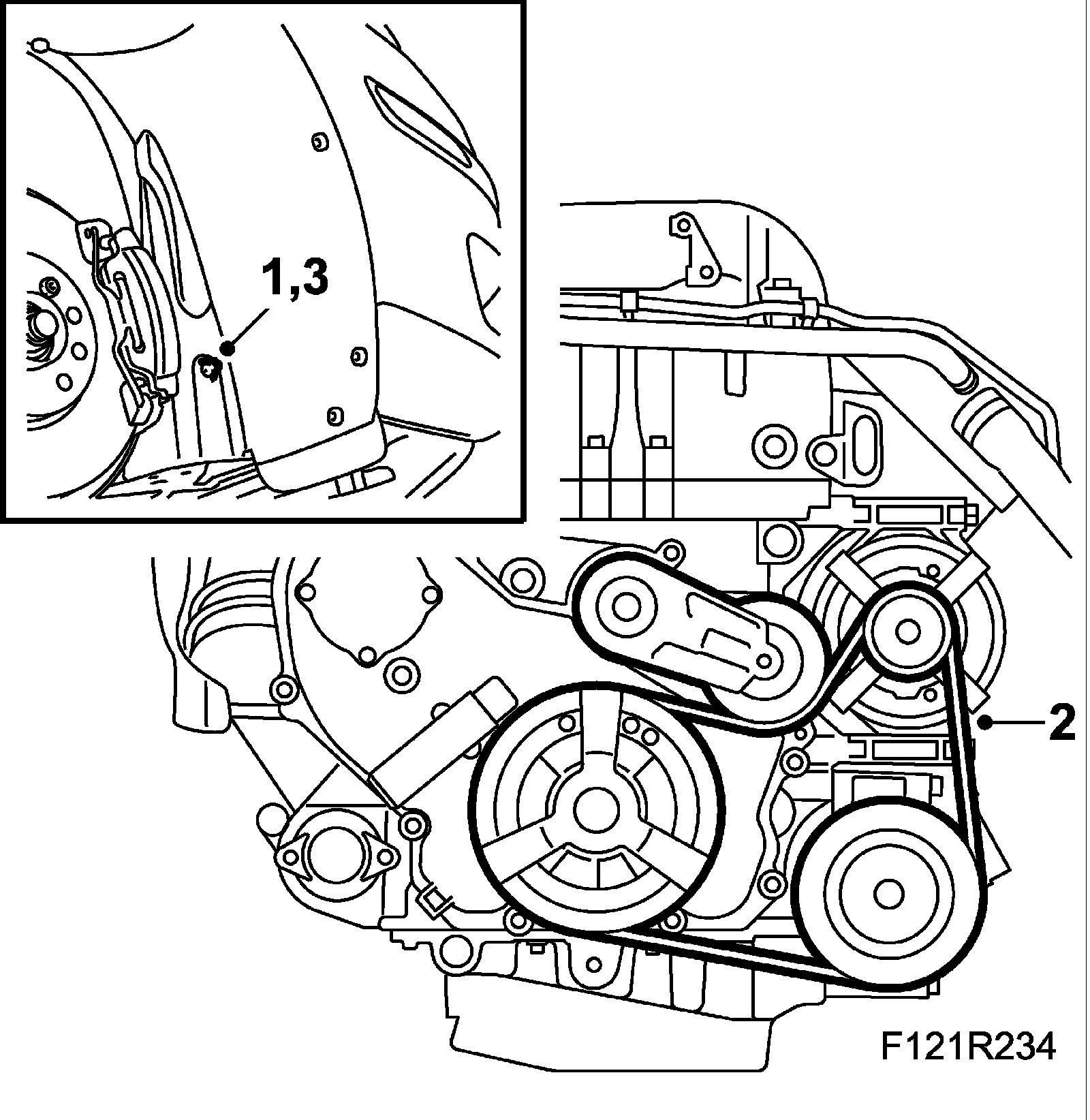 1,3

2

F121R234