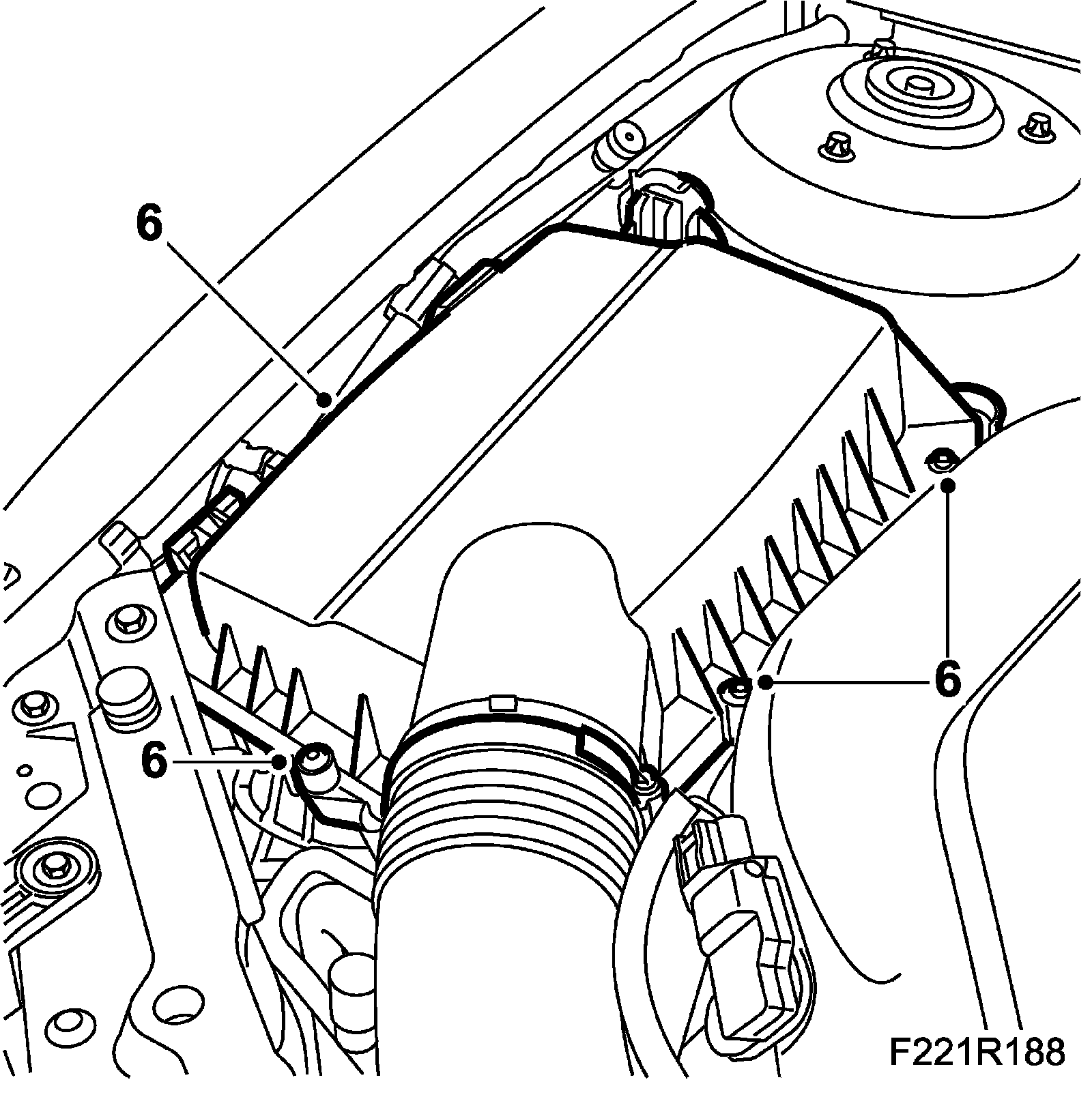 6
6
6
F221R188