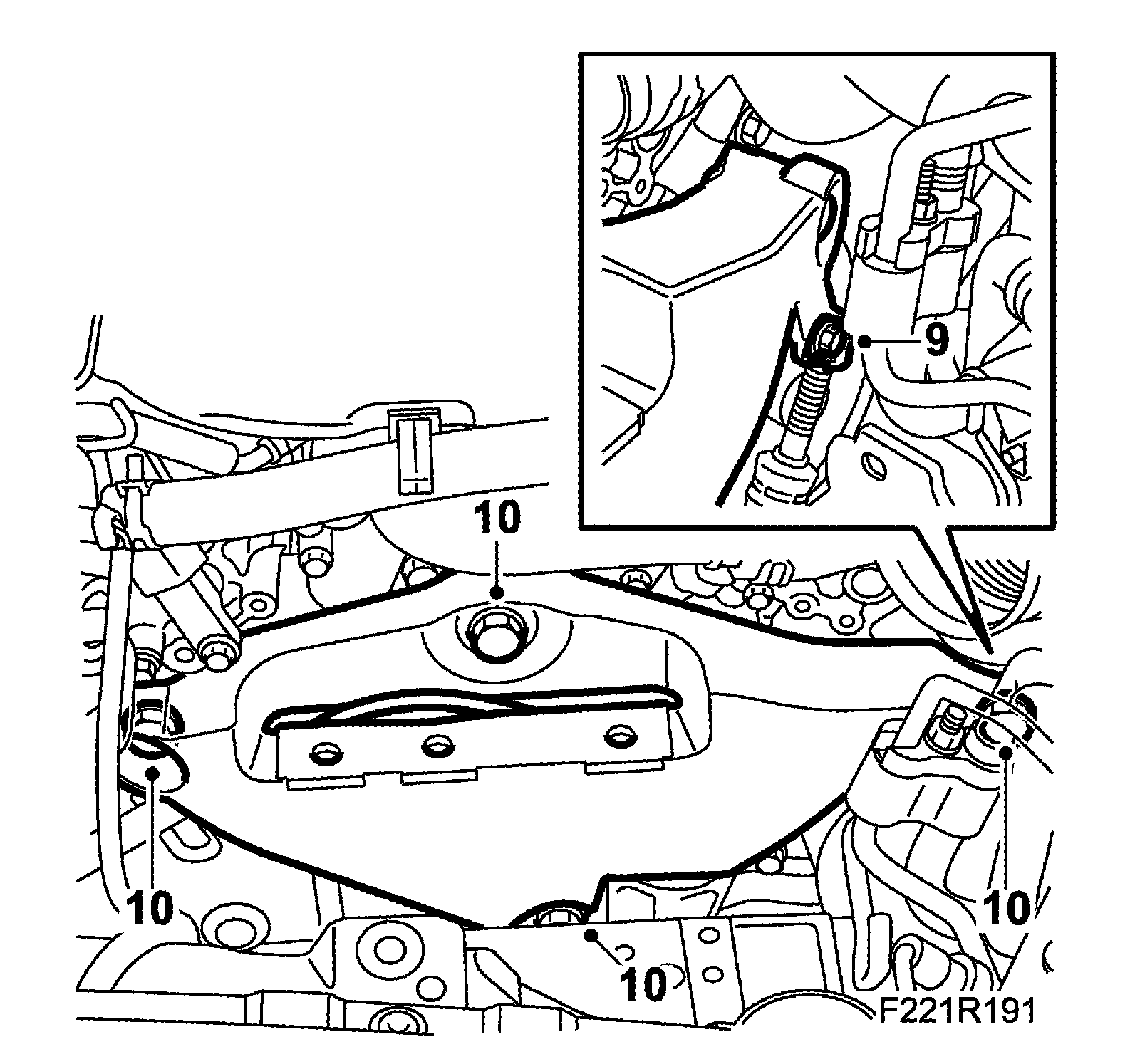 9
10
10
10
10
F221R191