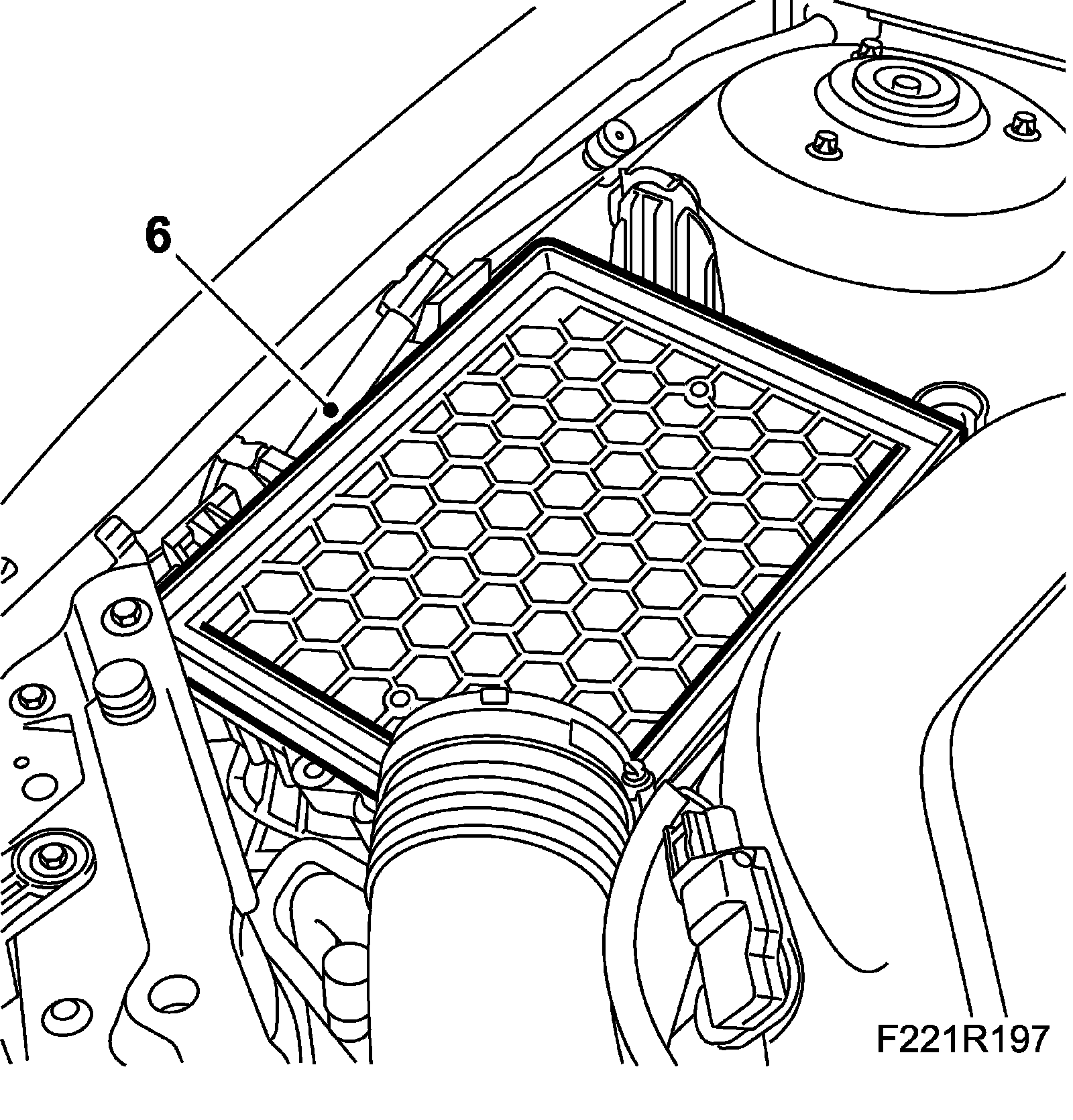 6

F221R197