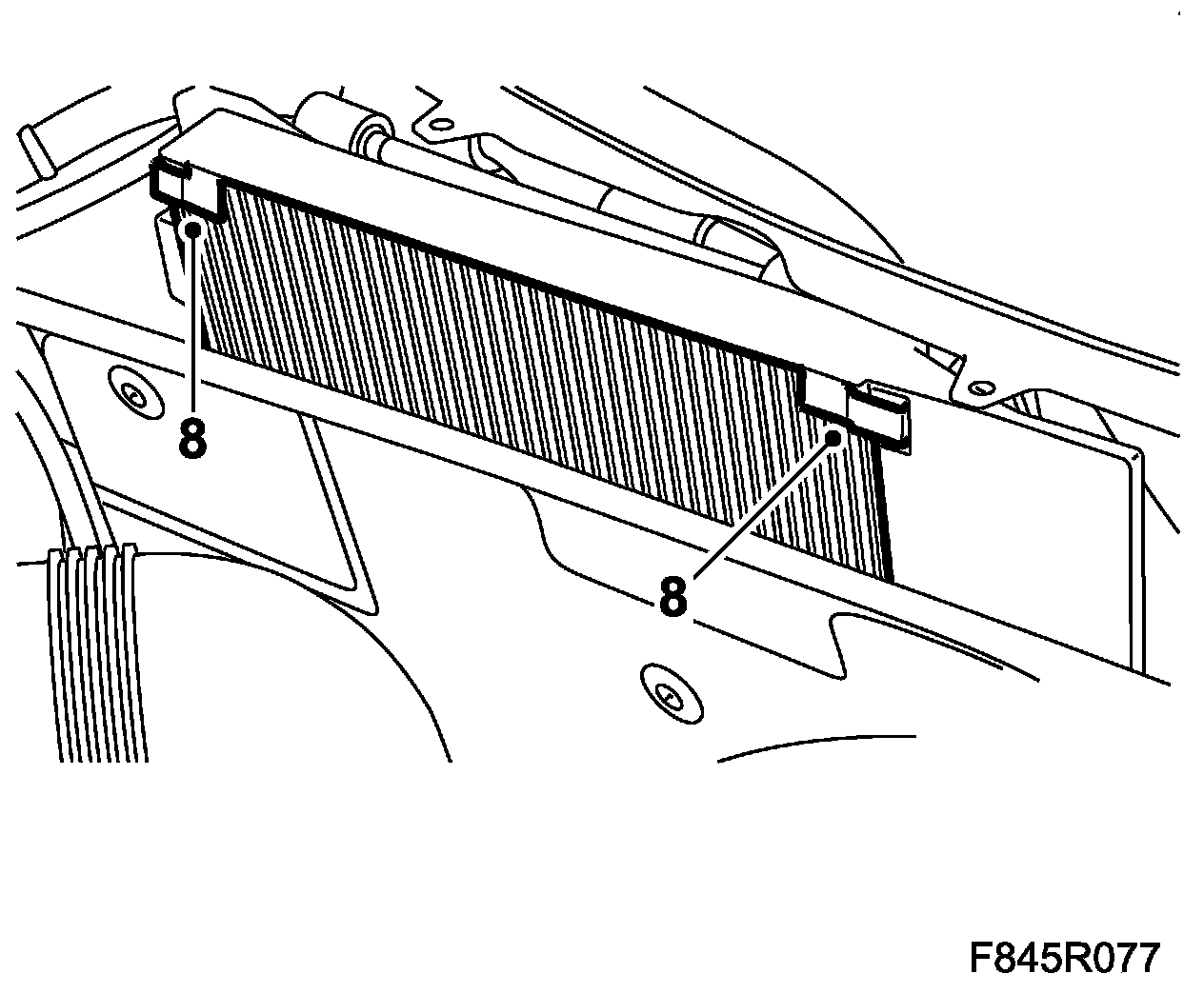 8

8

F845R077