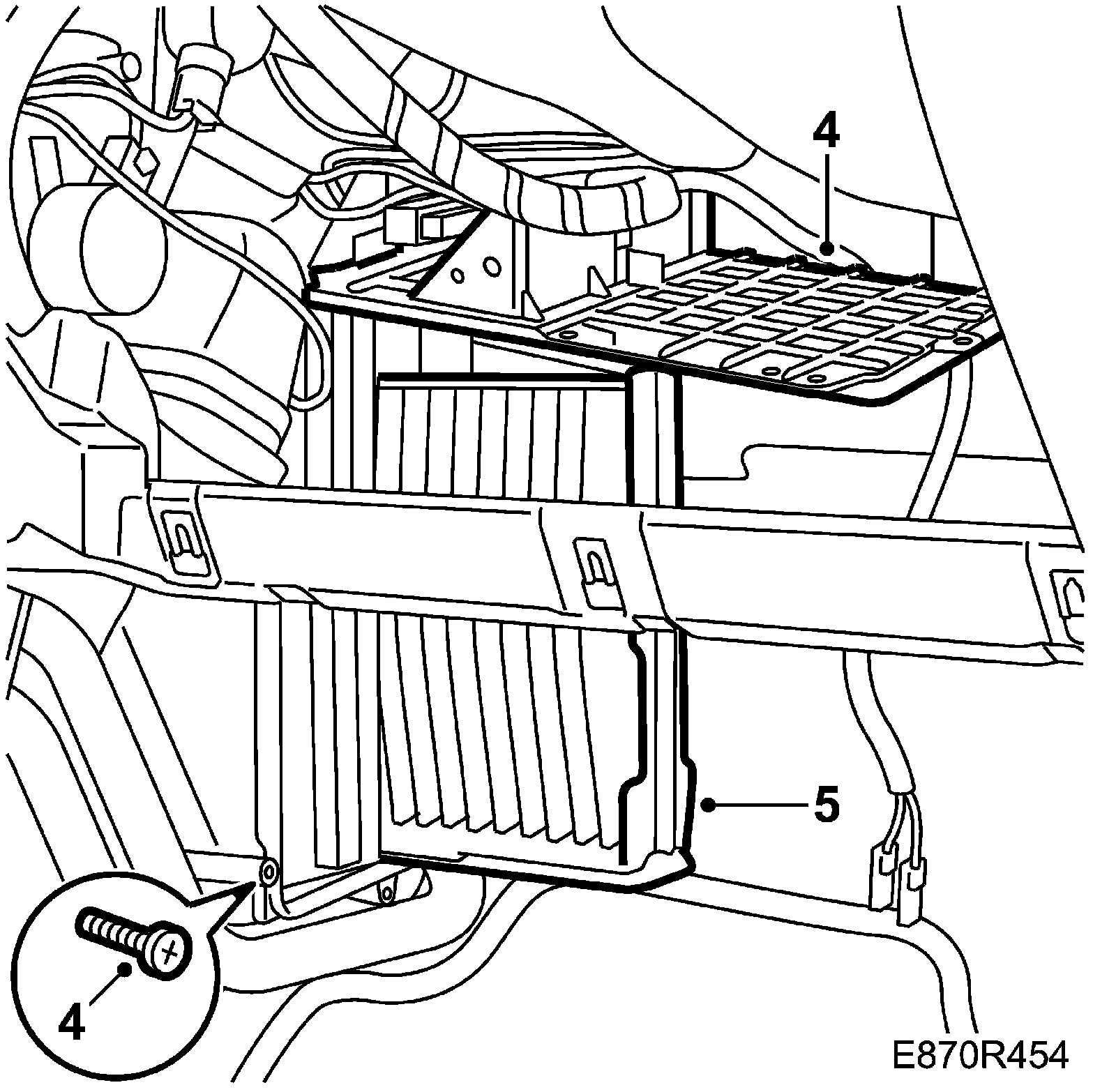 4
5
4
E870R454