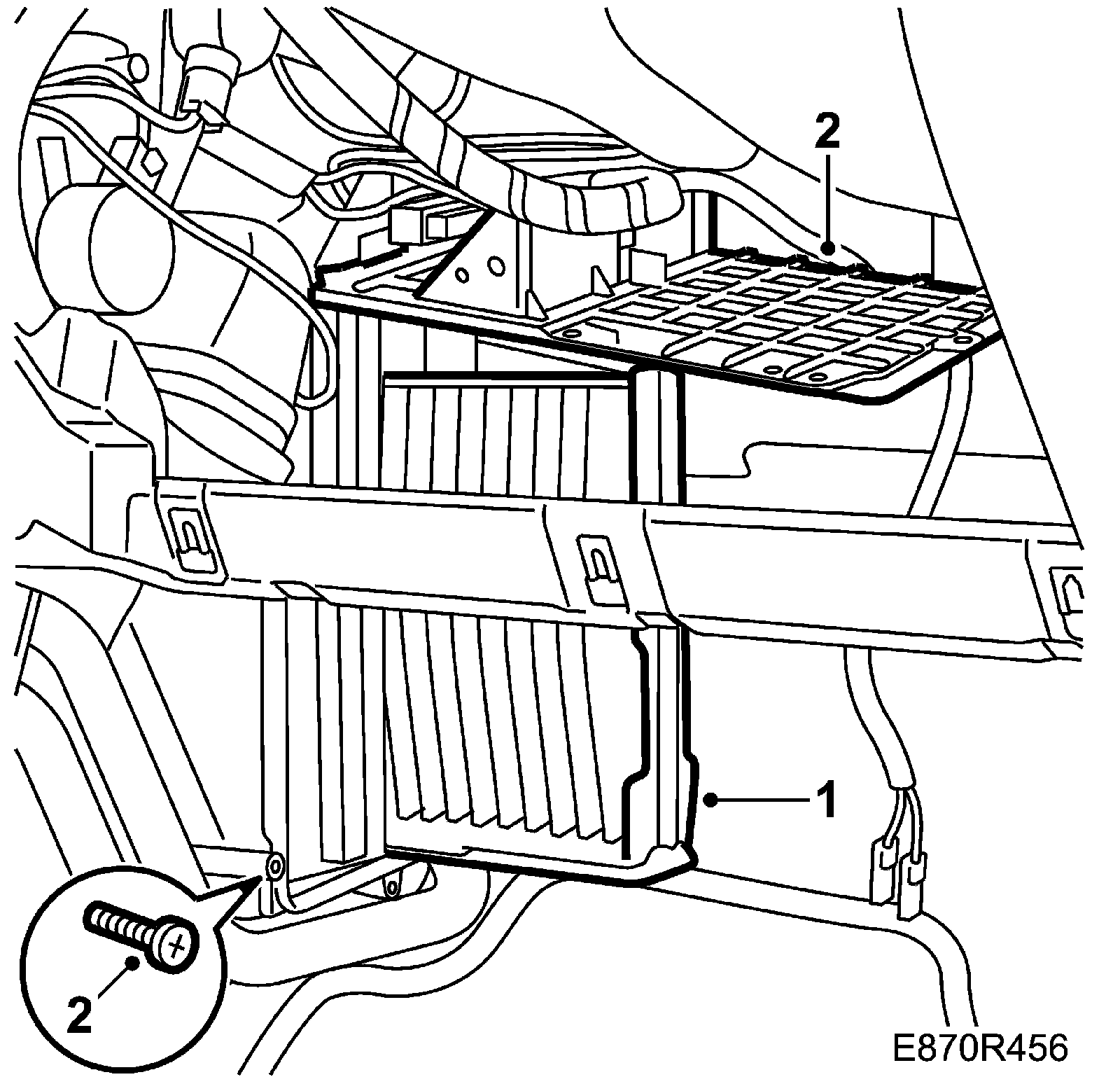 2
1
2
E870R456