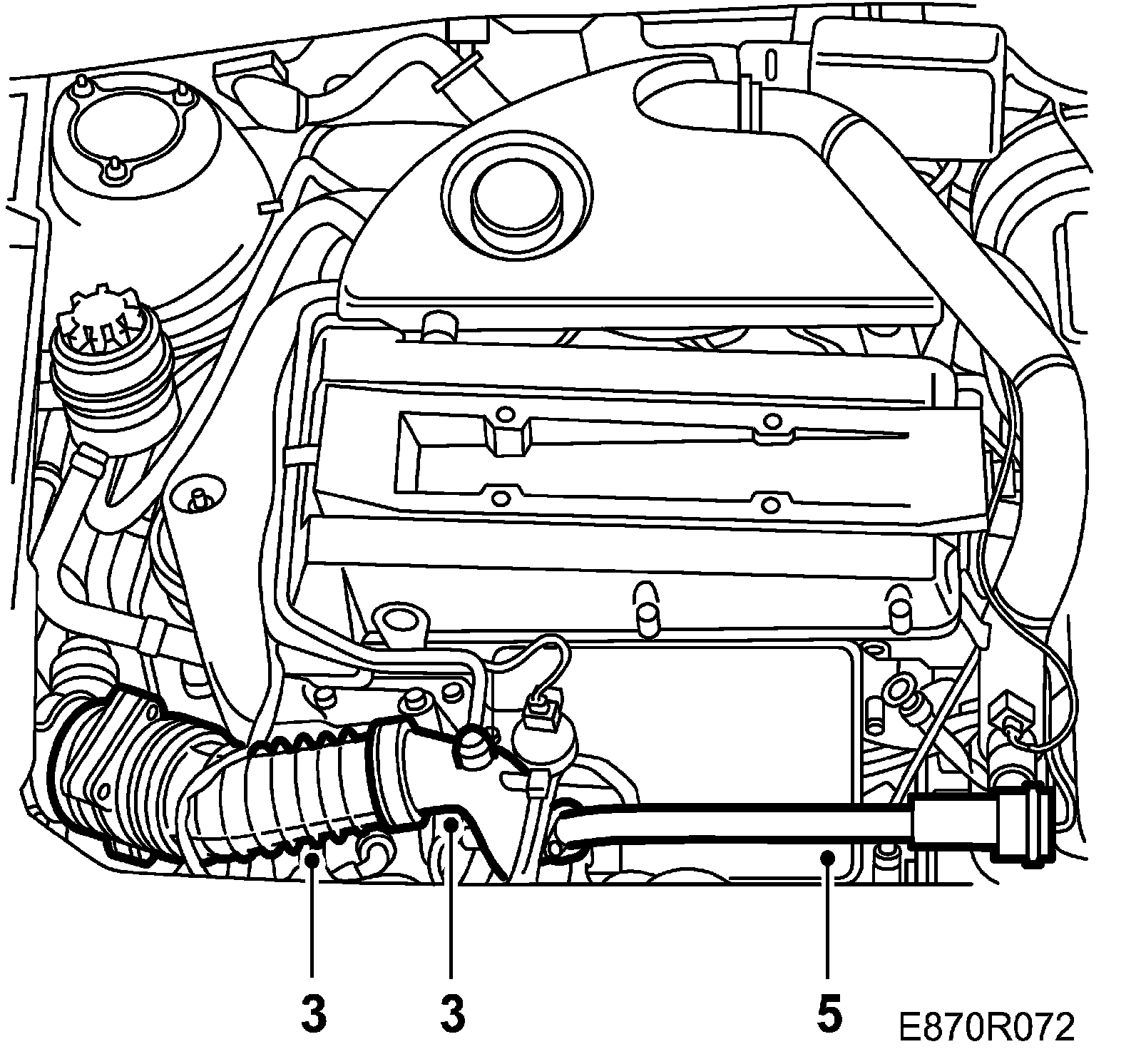 3
3
5
E870R072