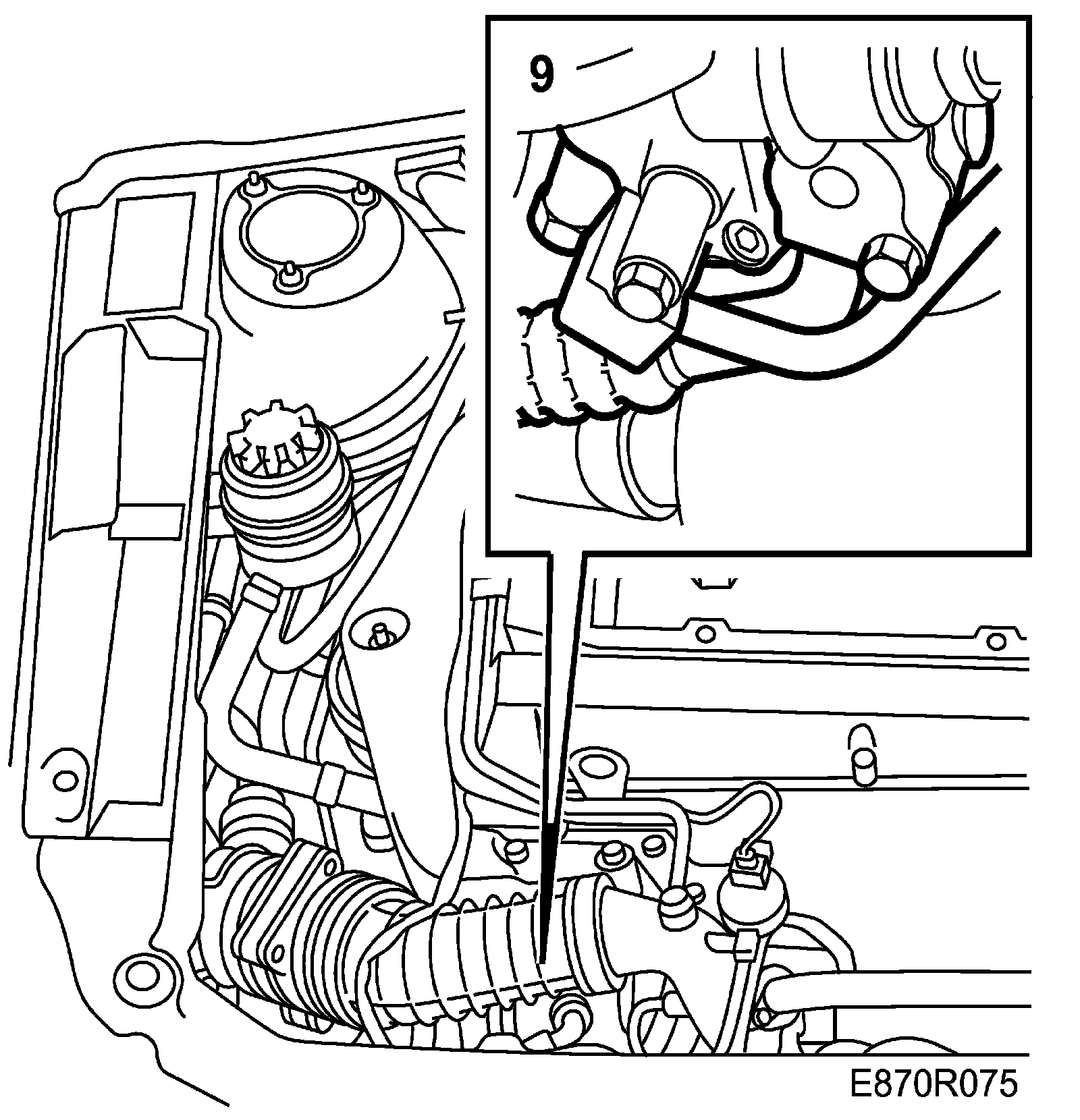 9

E870R075