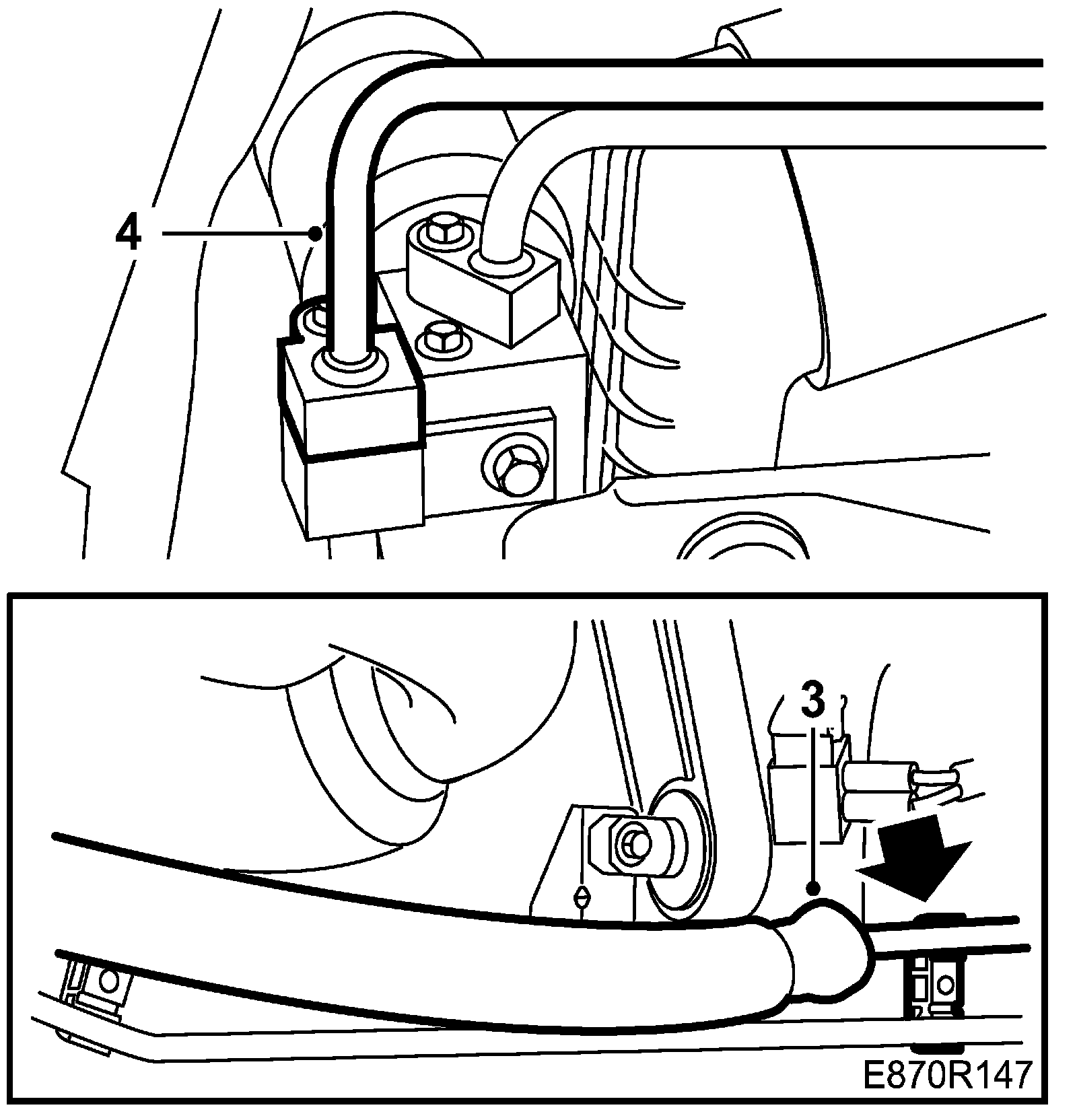 4

3

E870R147