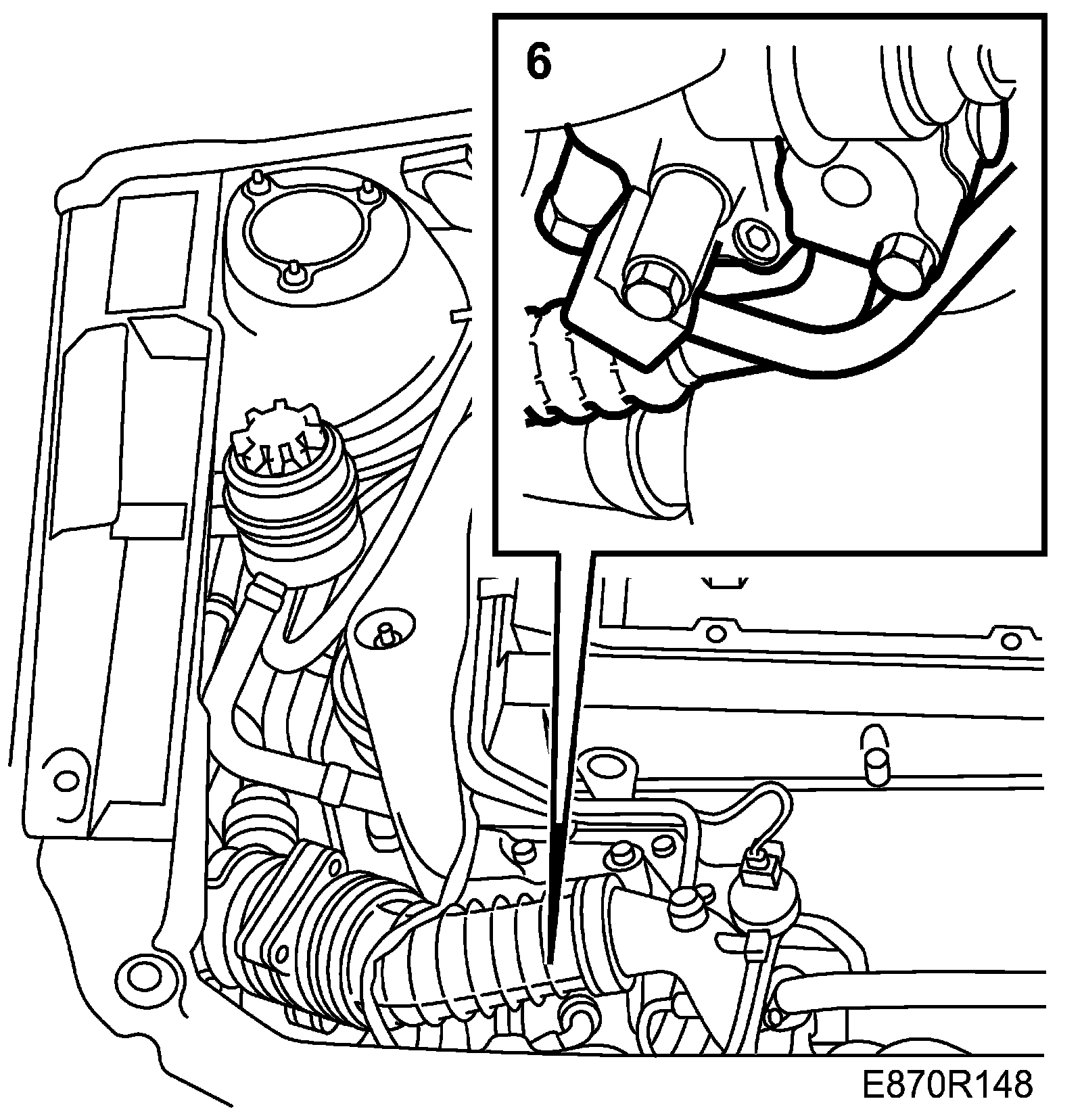 6

E870R148