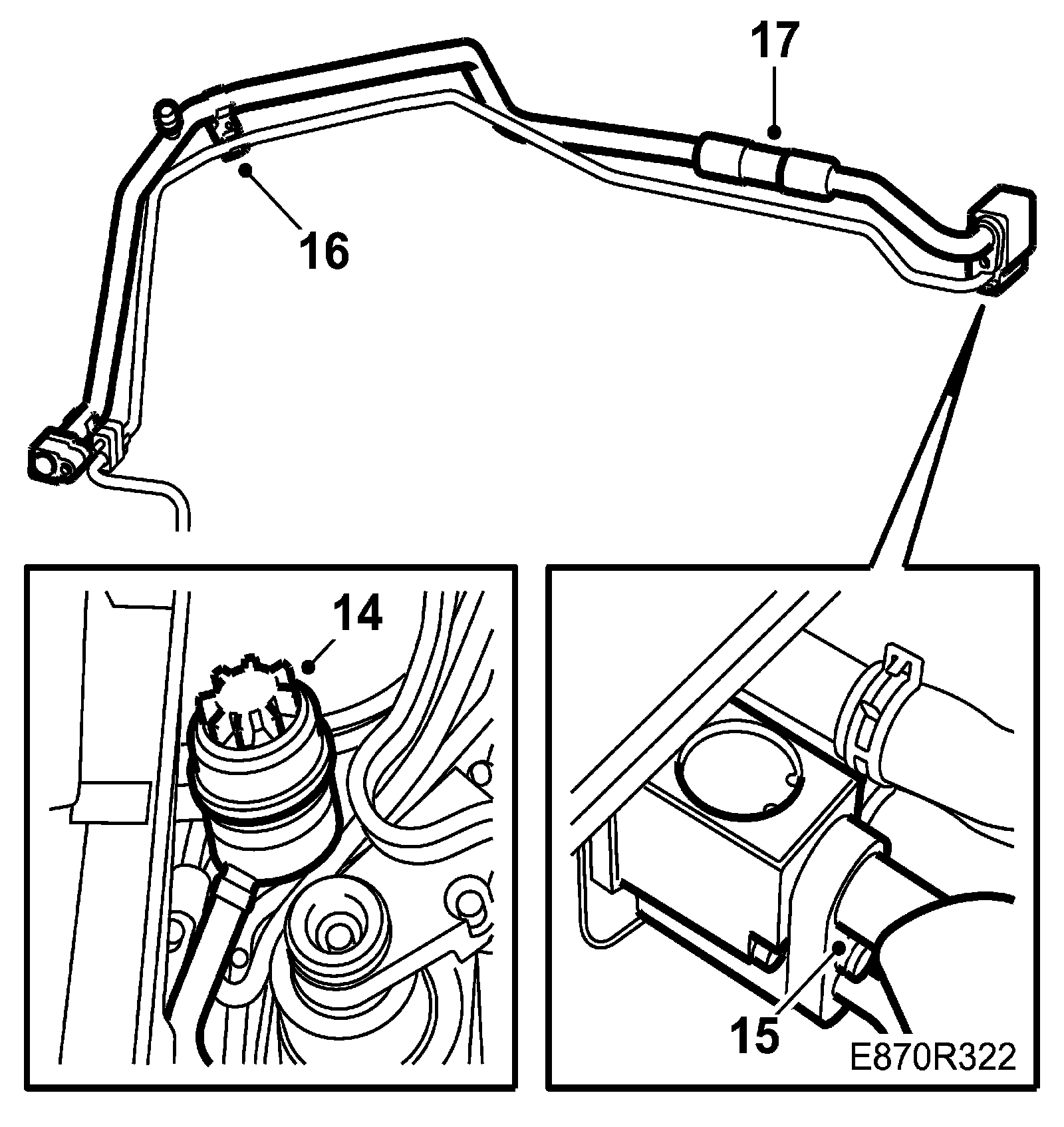 17
16
14
15
E870R322