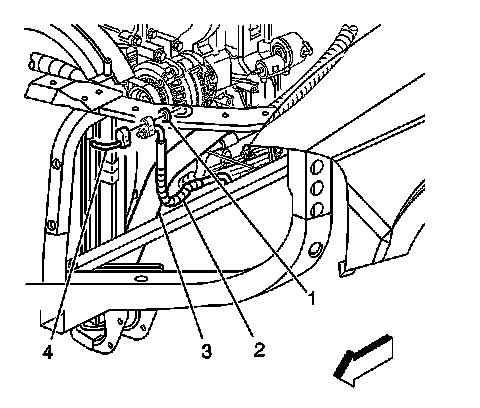 1
4
3
2