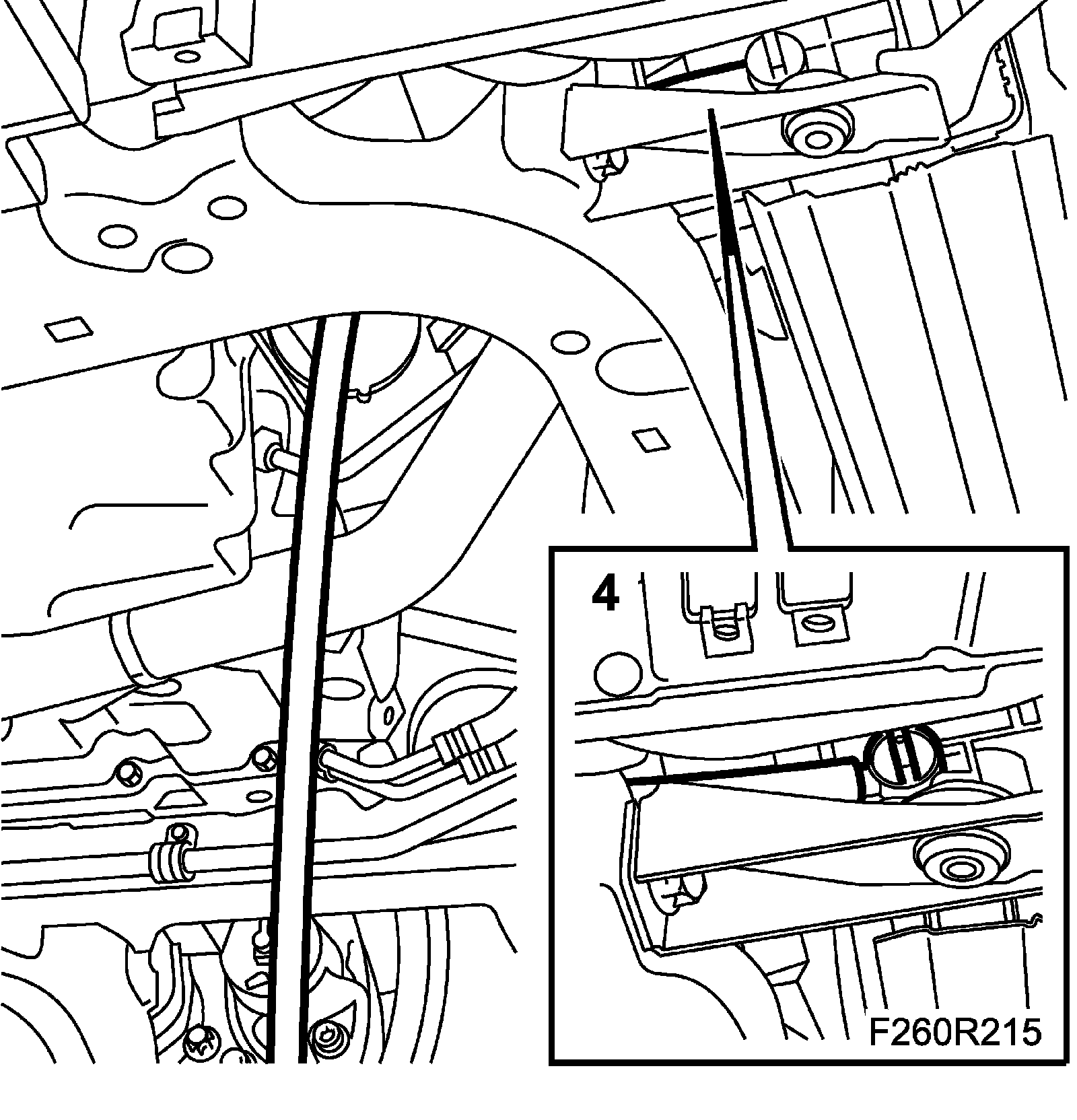 4

F260R215