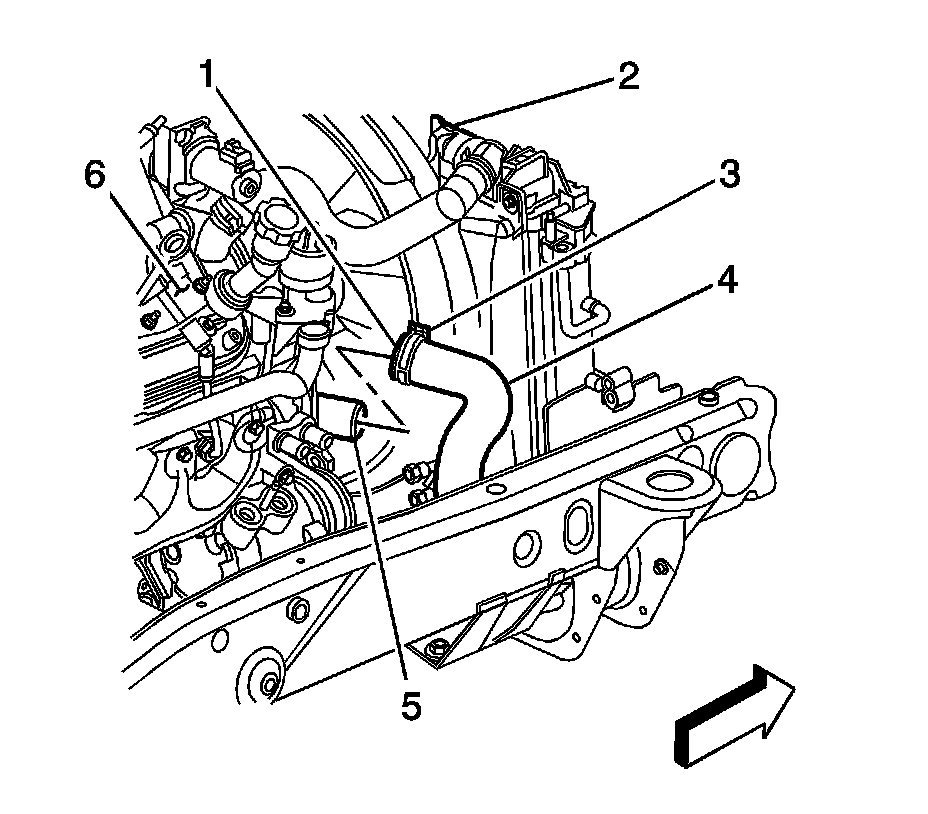 1
2
6
3
4
5