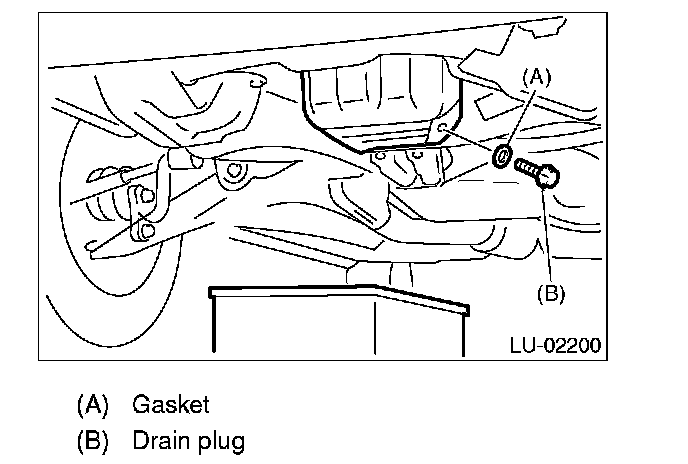 (A)

(B)

LU-02200

(A) Gasket
(B) Drain plug