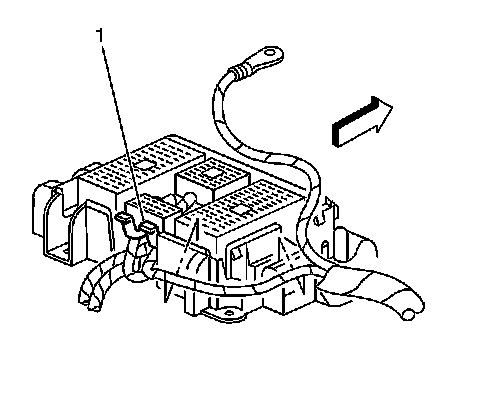 1