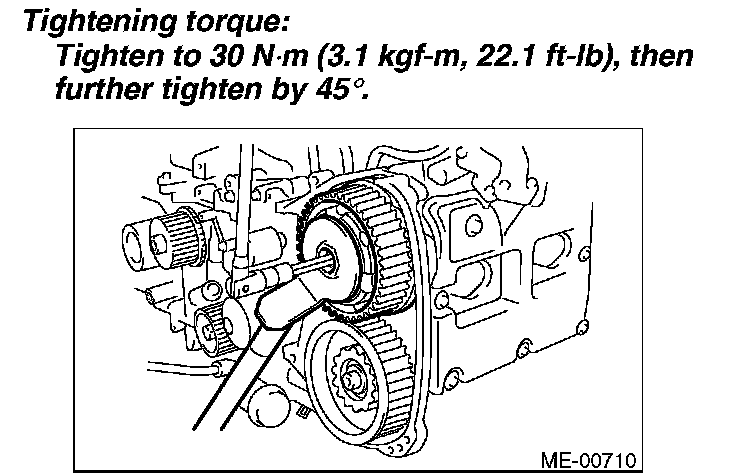 Tightening torque:
Tighten to 30 N·m (3.1 kgf-m, 22.1 ft-lb), then further tighten by 45°.

ME-00710