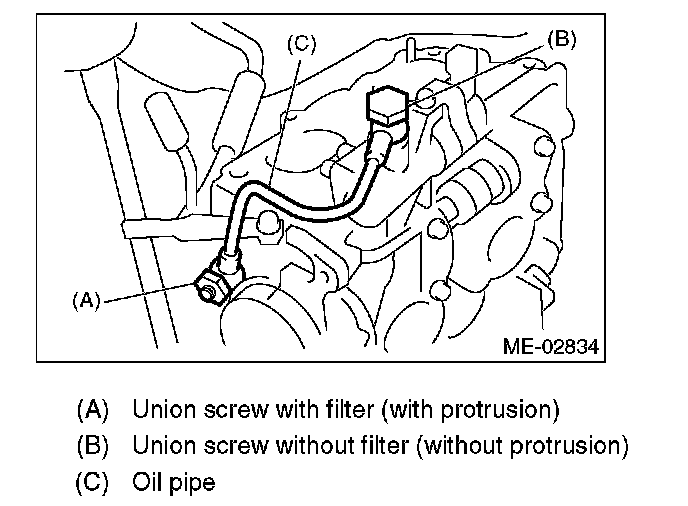 (C)
(B)
(A)
ME-02834

(A) Union screw with filter (with protrusion)
(B) Union screw without filter (without protrusion)
(C) Oil pipe