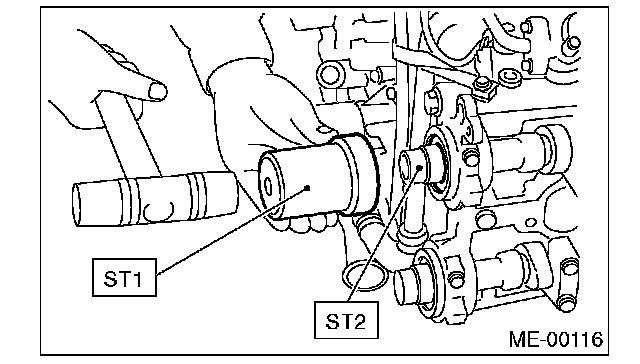 ST1

ST2

ME-00116