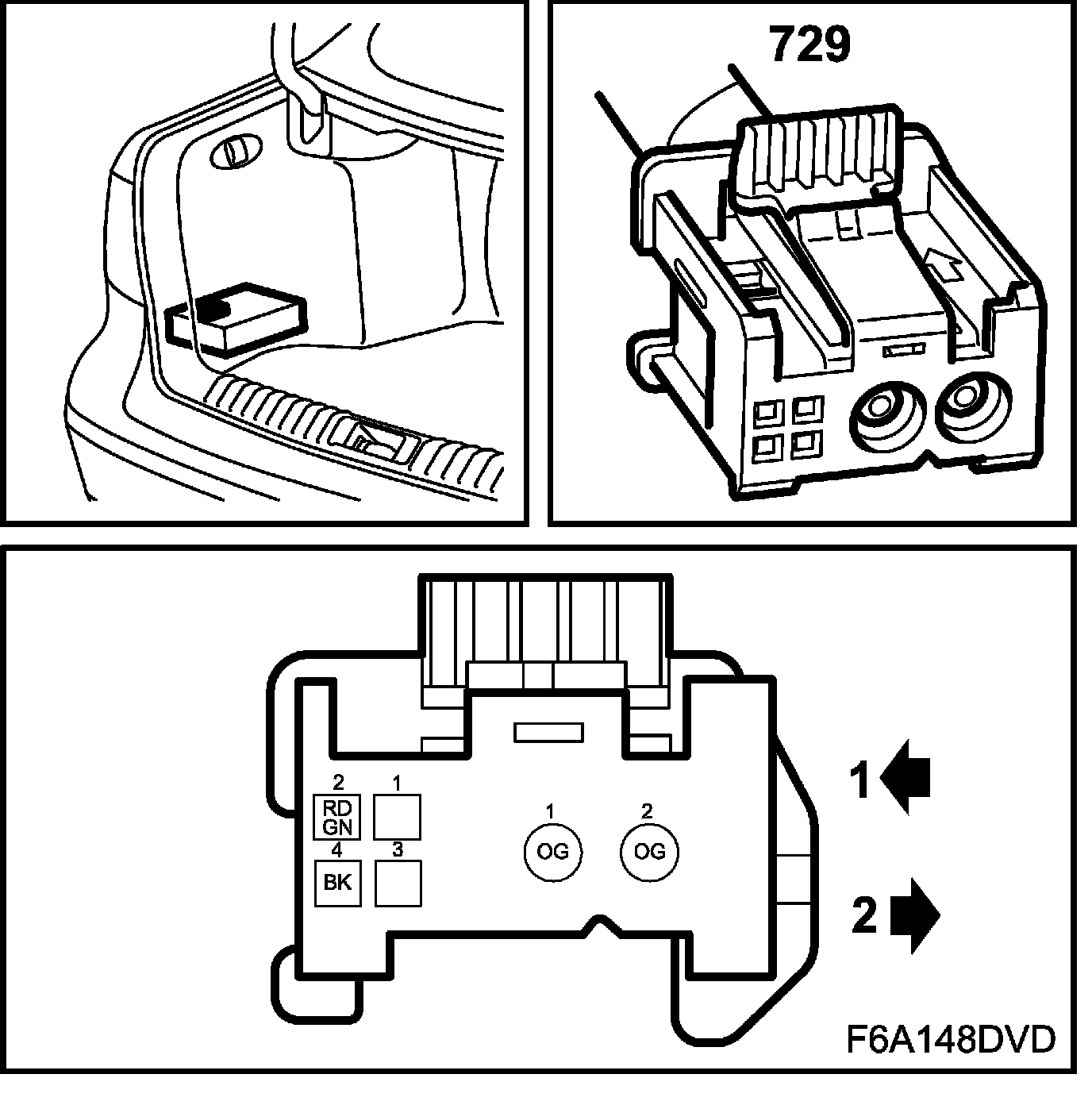 729

2
RD
GN
1
4
BK
3
1
OG
2
OG
1
2
F6A148DVD