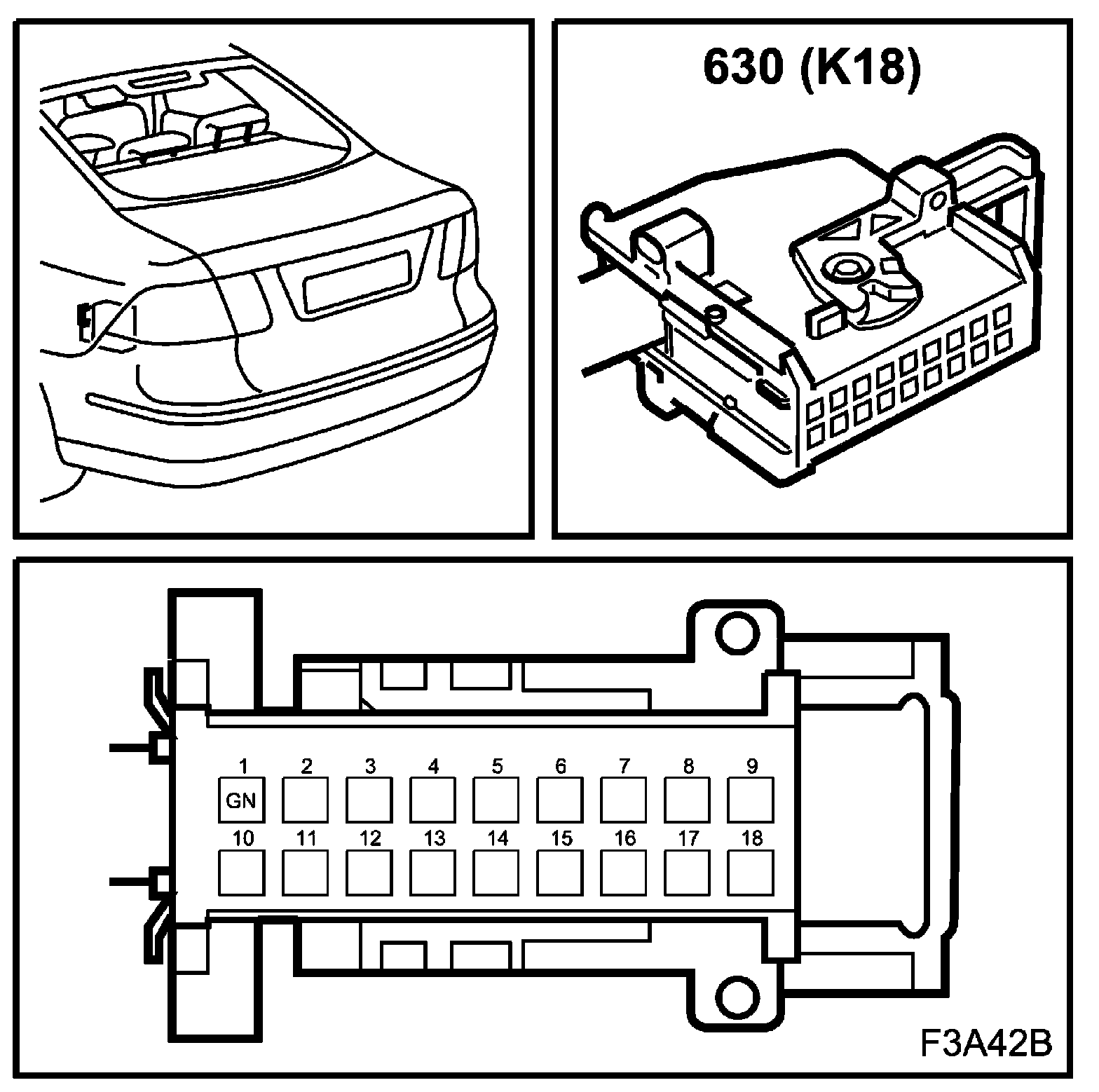 630 (K18)

1 2 3 4 5 6 7 8 9

GN

10 11 12 13 14 15 16 17 18

F3A42B