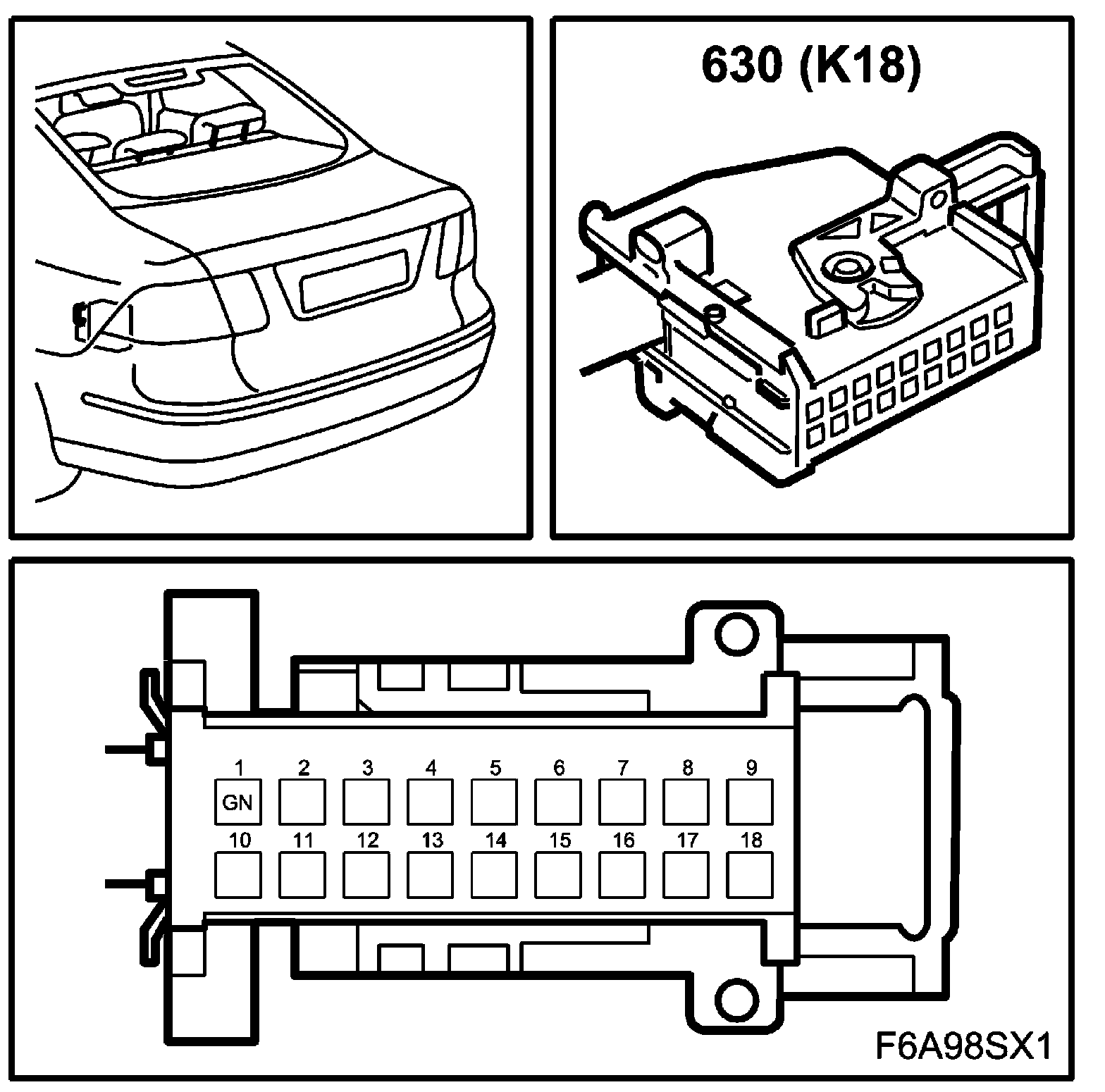 630 (K18)

1 2 3 4 5 6 7 8 9
GN
10 11 12 13 14 15 16 17 18

F6A98SX1