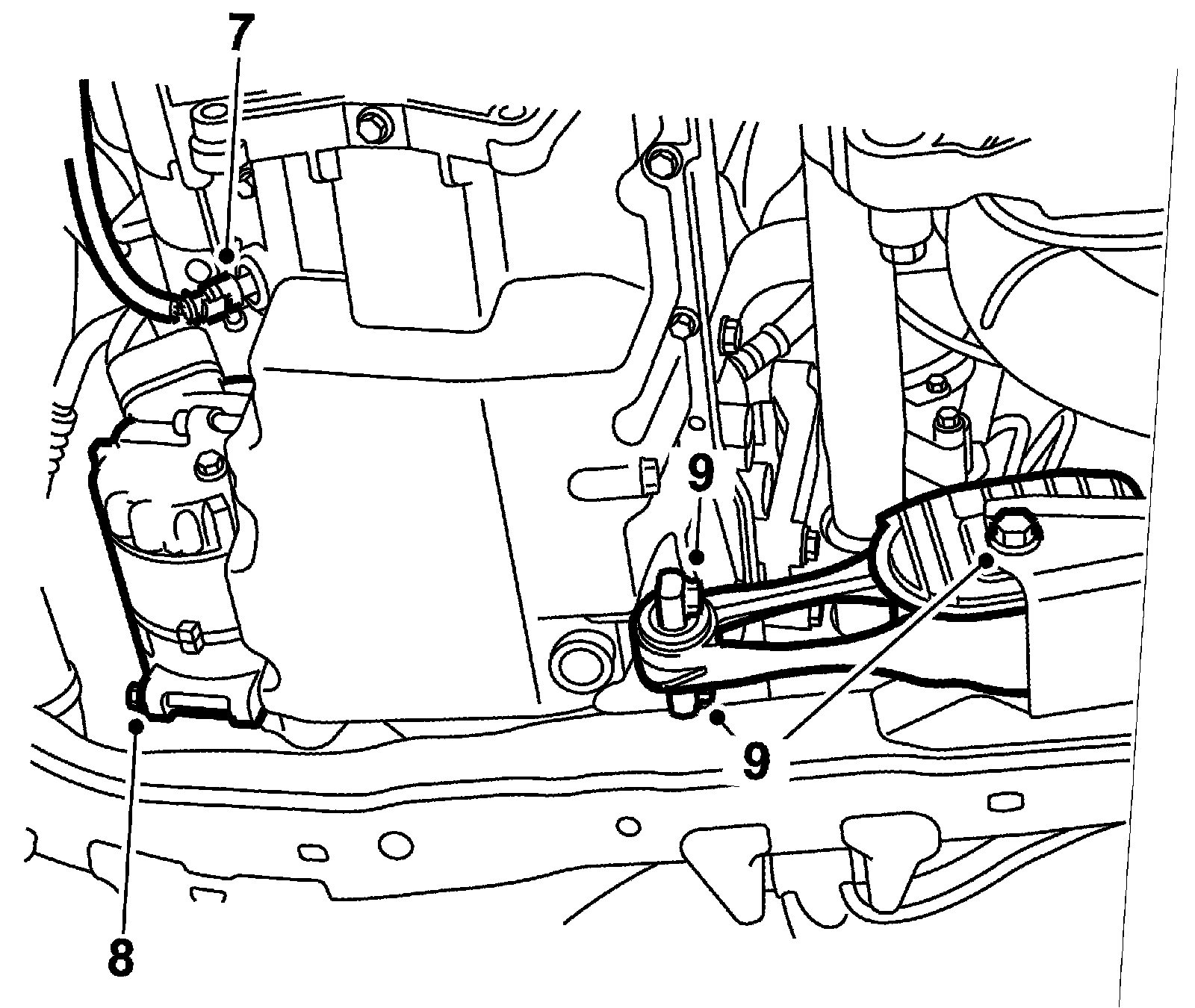 7
9
9
8