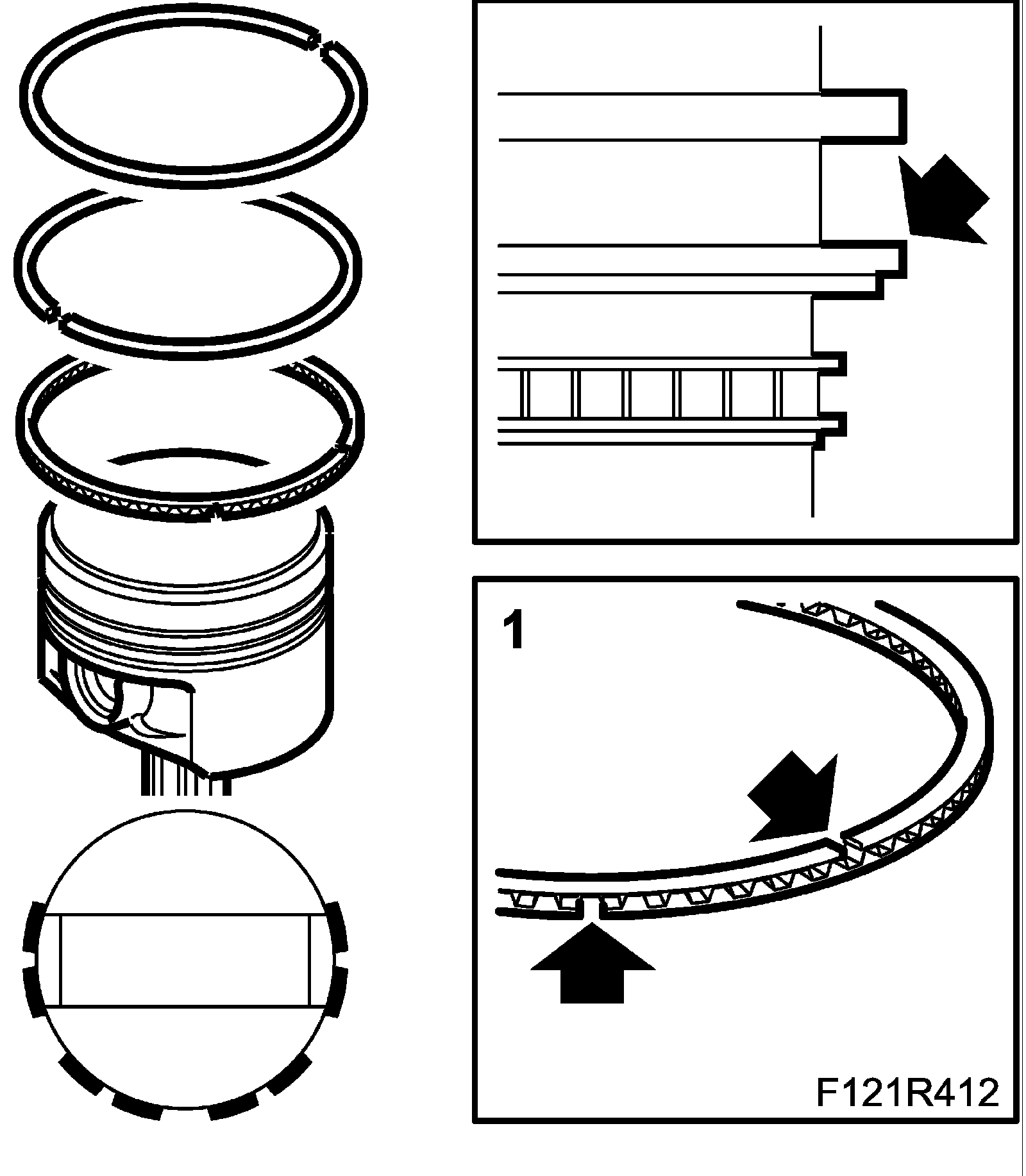 1

F121R412