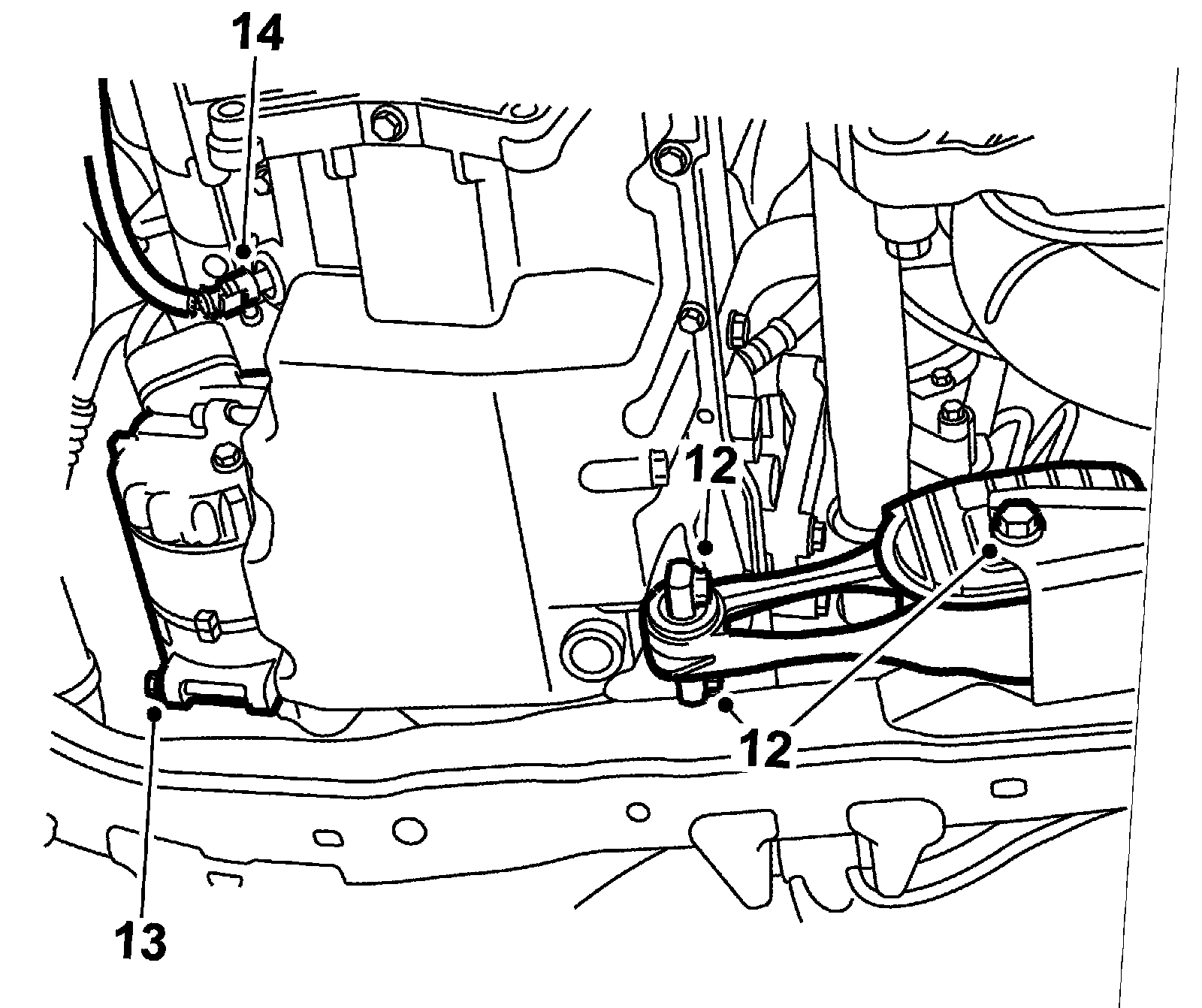 14
12
12
13