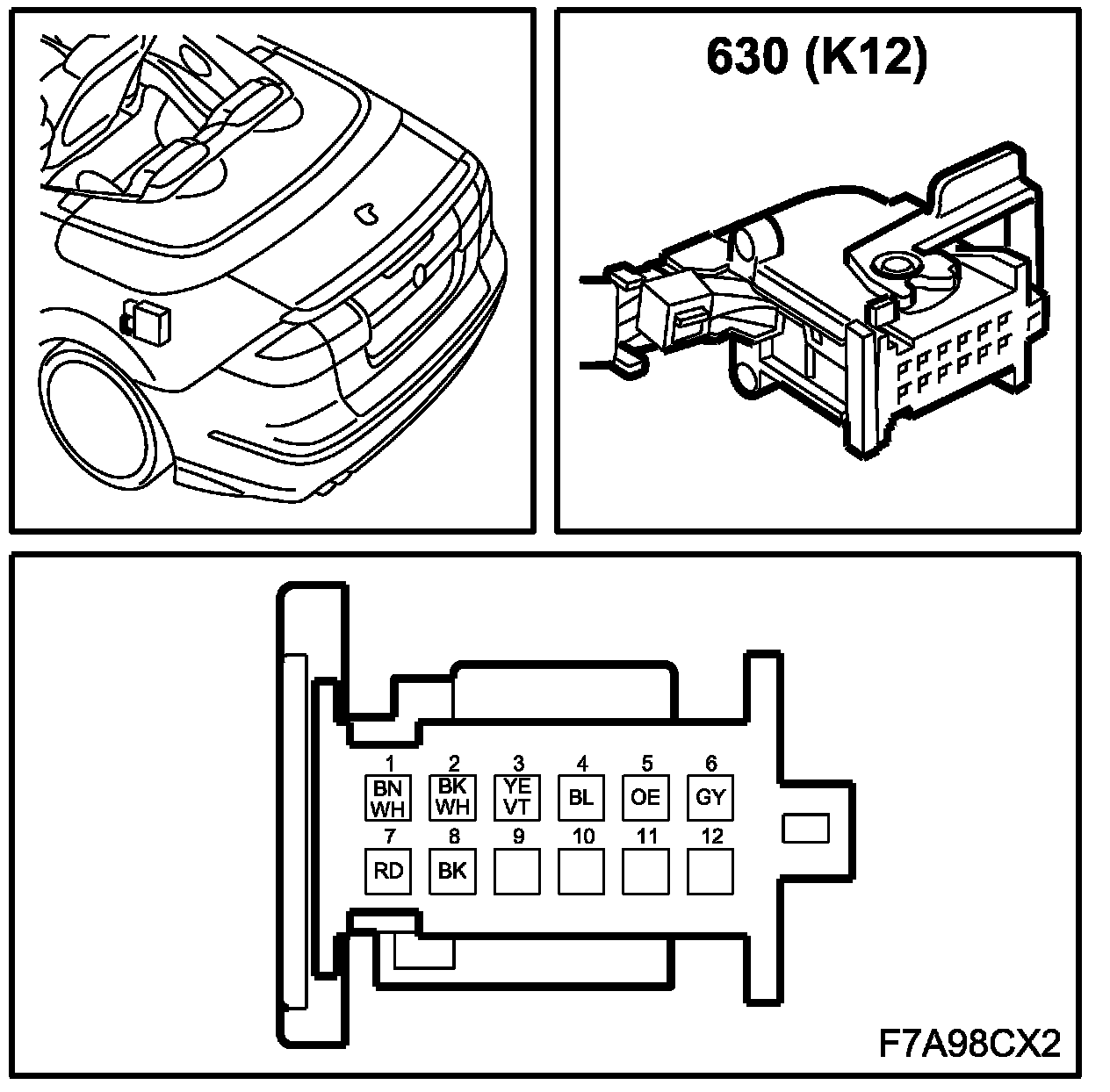 630 (K12)

1 BN WH
2 BK WH
3 YE VT
4 BL
5 OE
6 GY
7 RD
8 BK
9
10
11
12

F7A98CX2