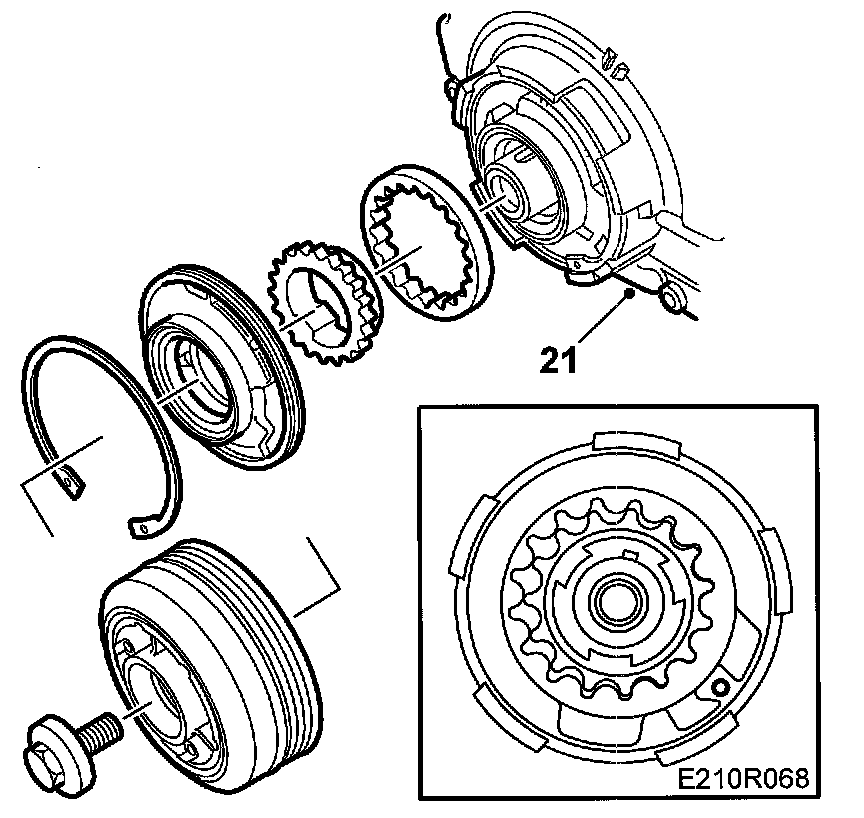 21

E210R068