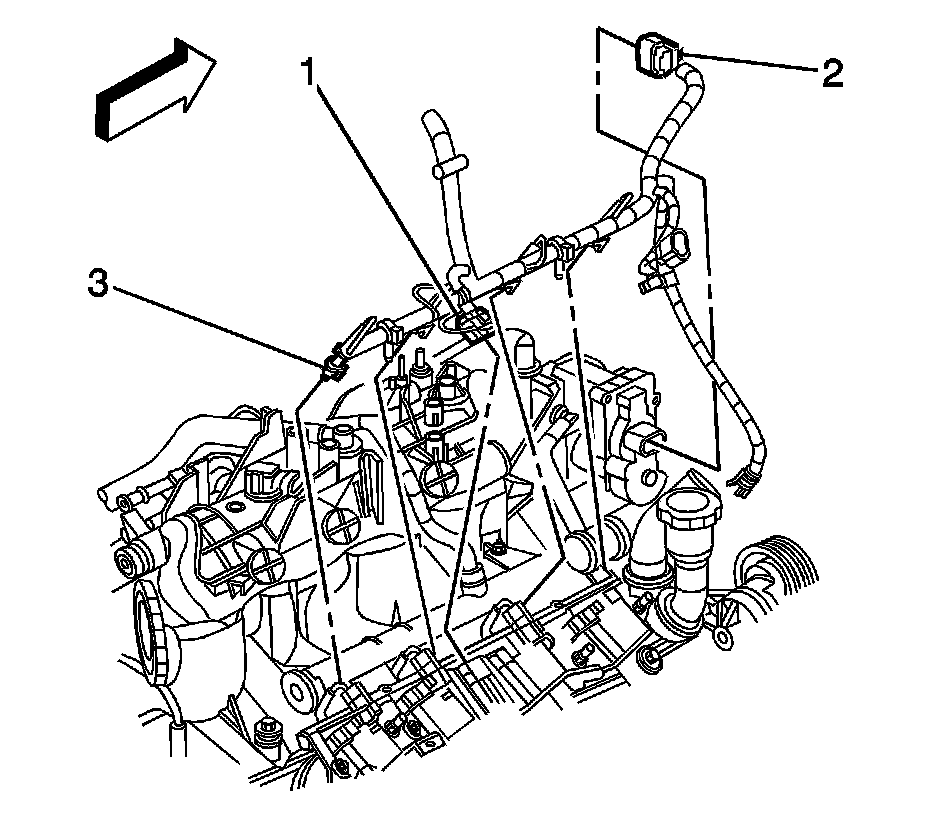 1
2
3