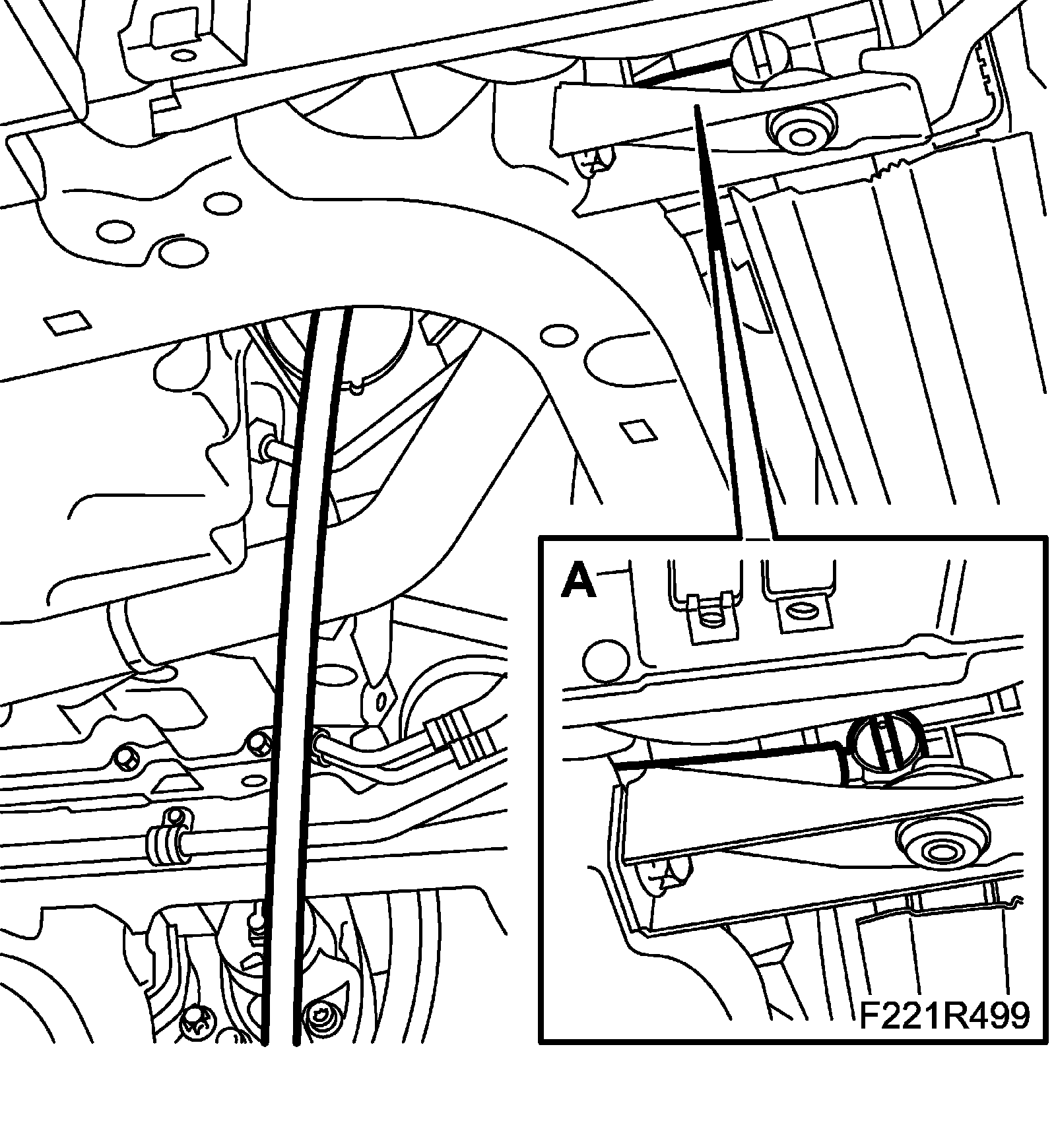 A

F221R499