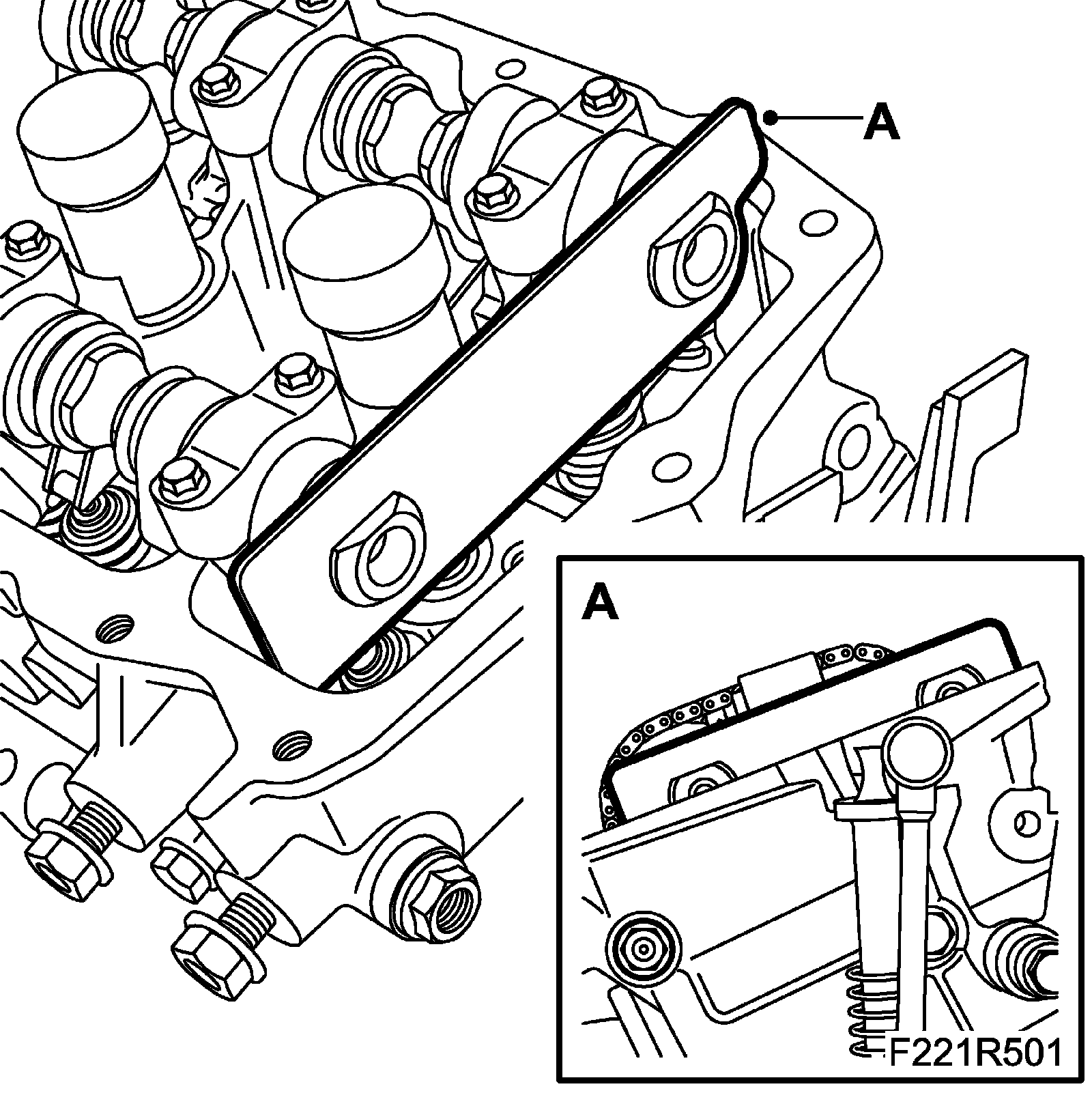 A

A

F221R501