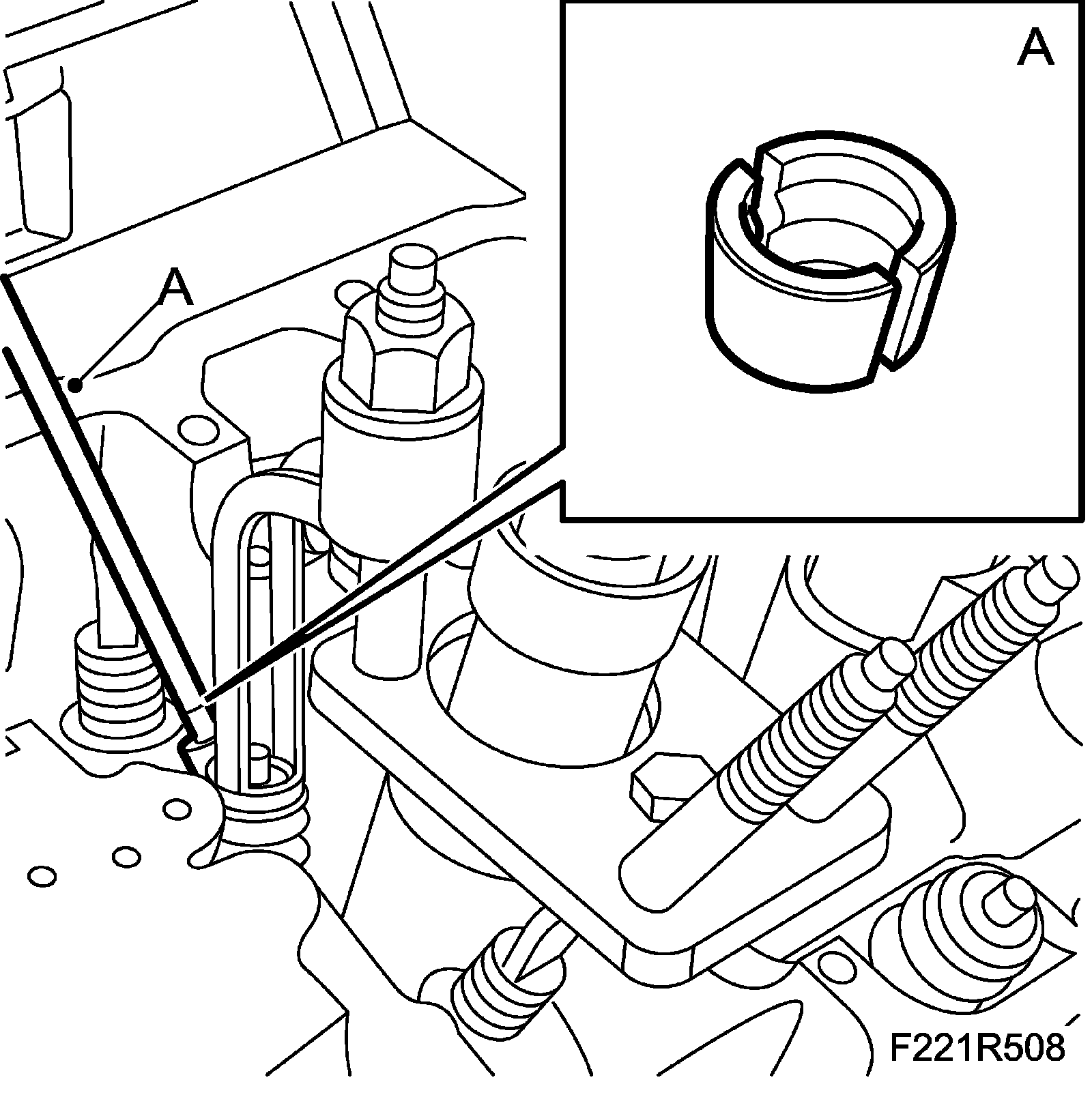 A

A

F221R508