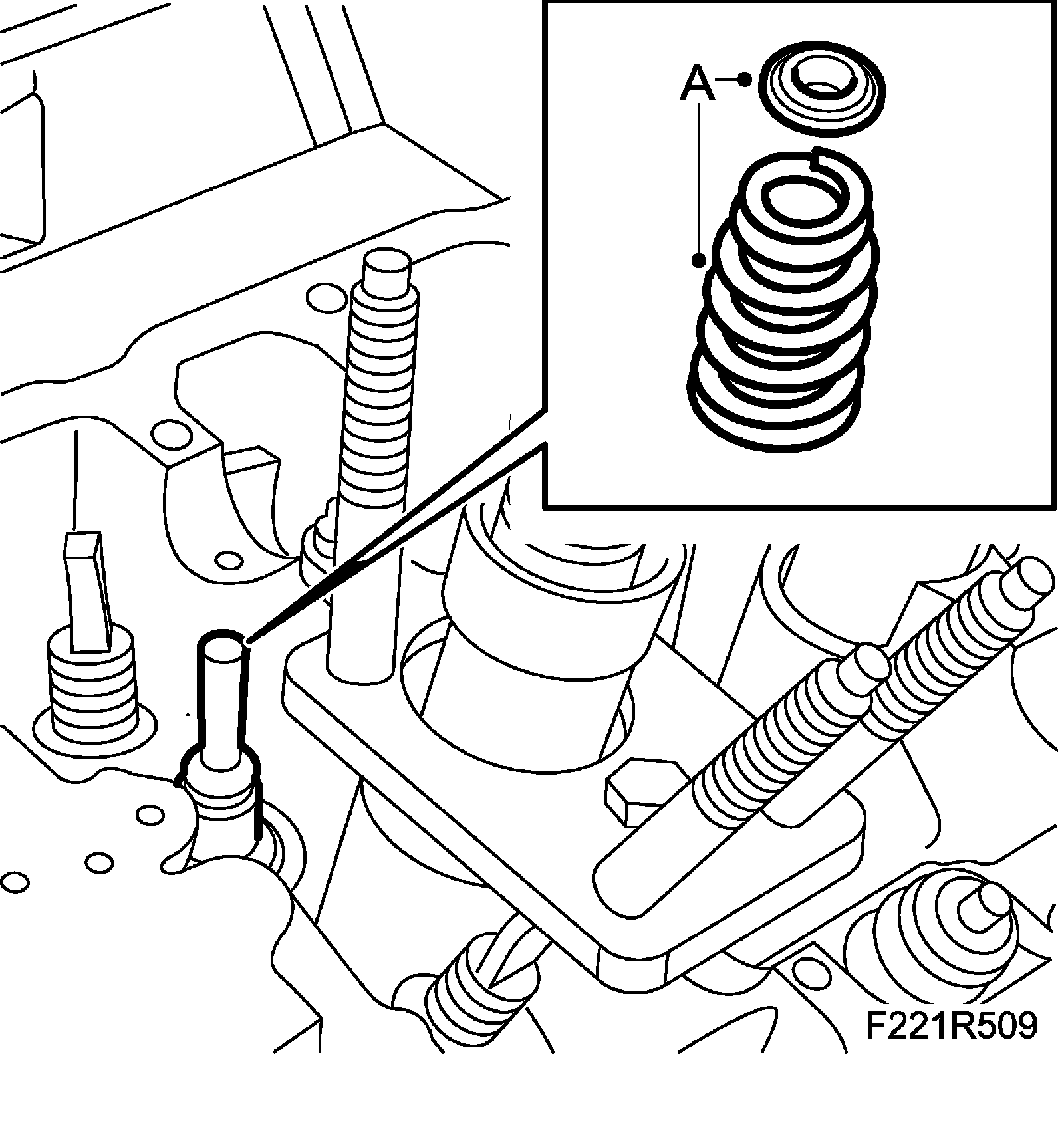 A

F221R509