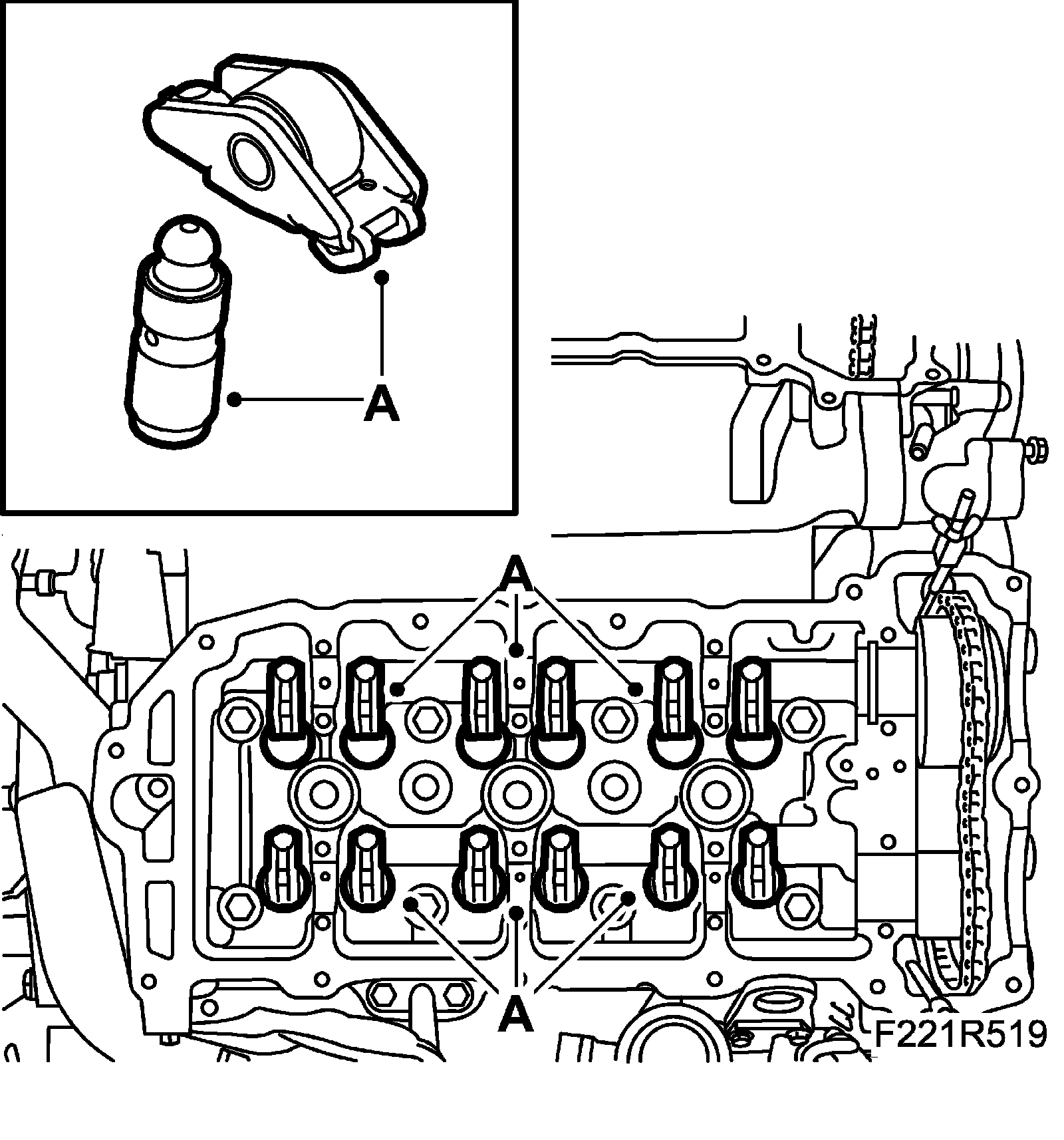 A

A

A

F221R519