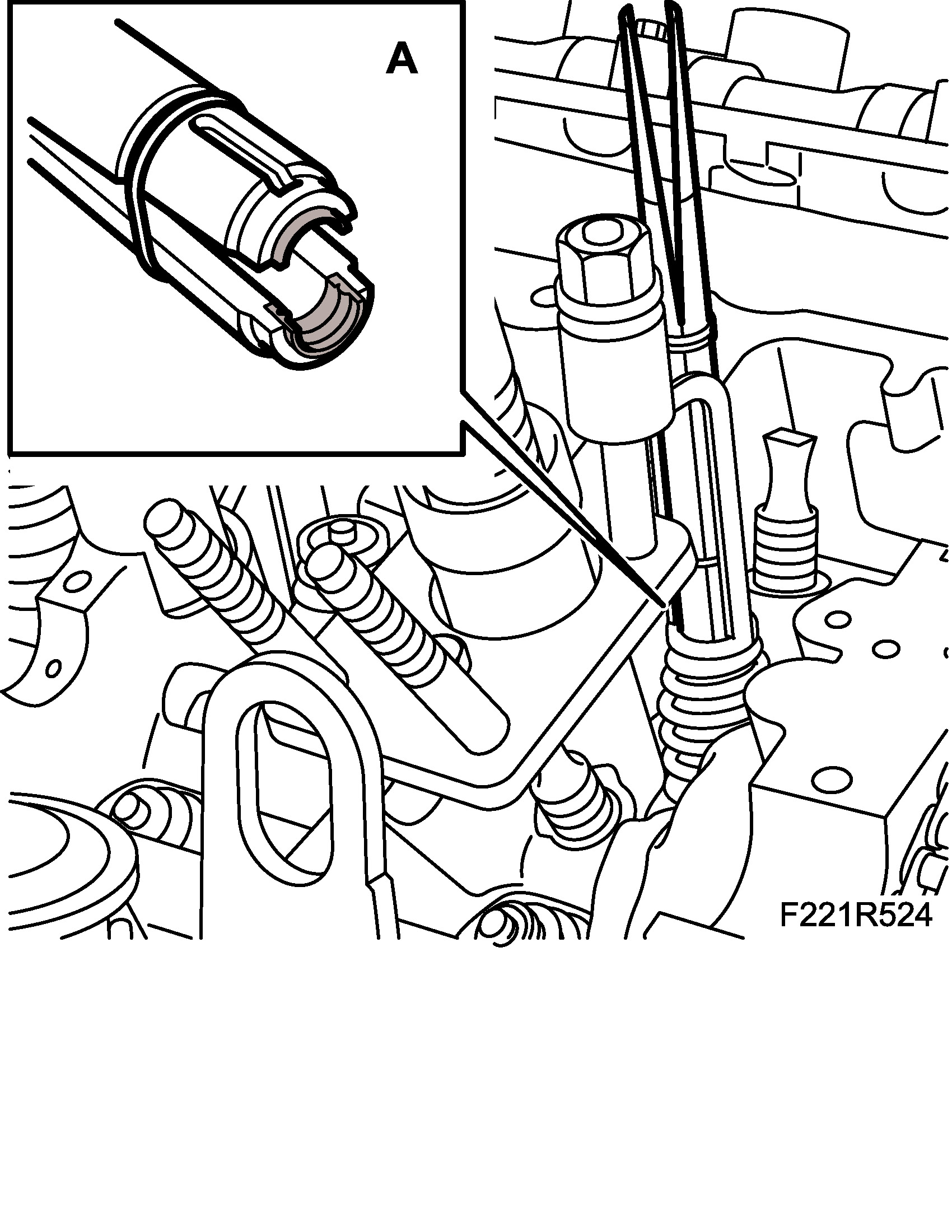 A

F221R524