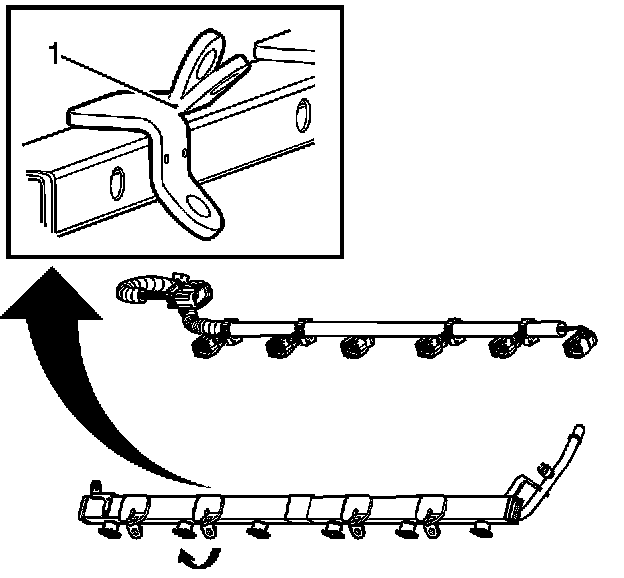 1