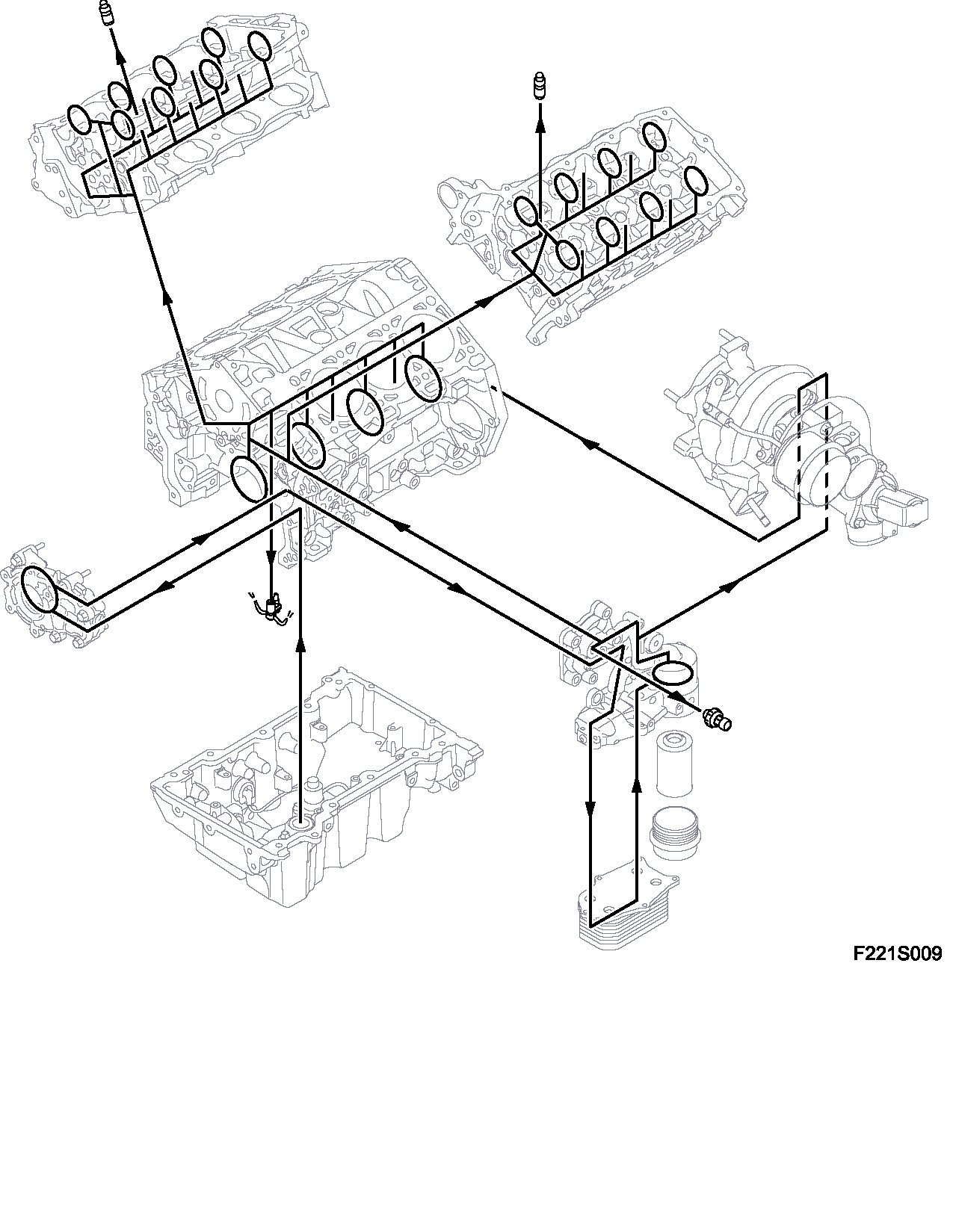 F221S009