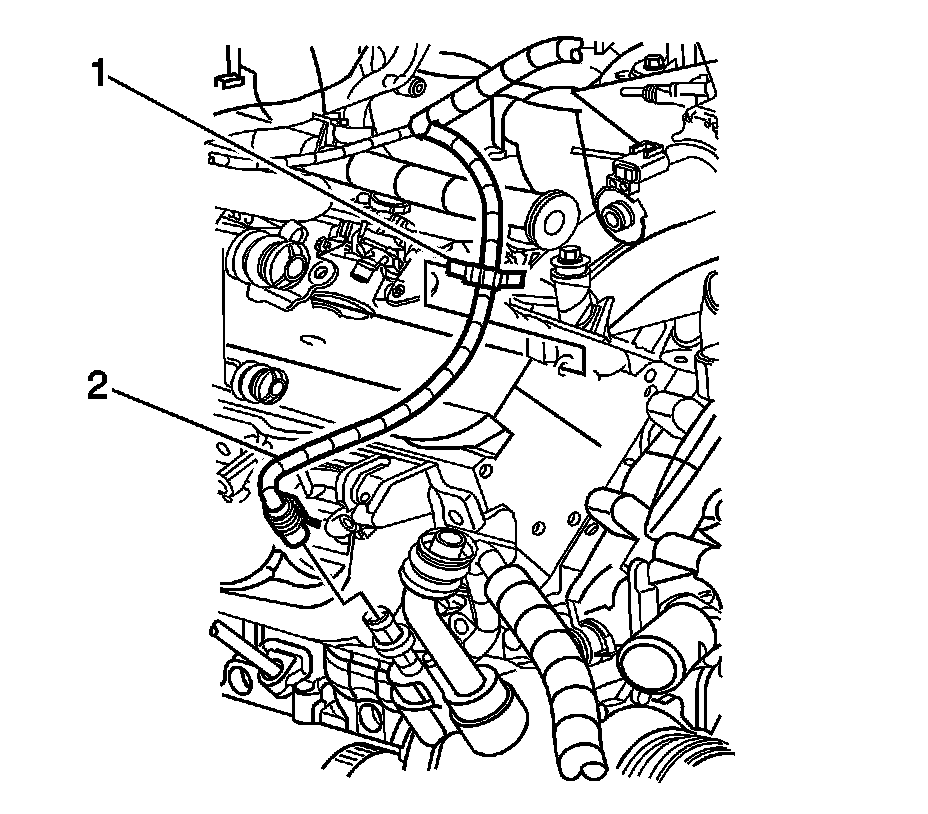 1

2