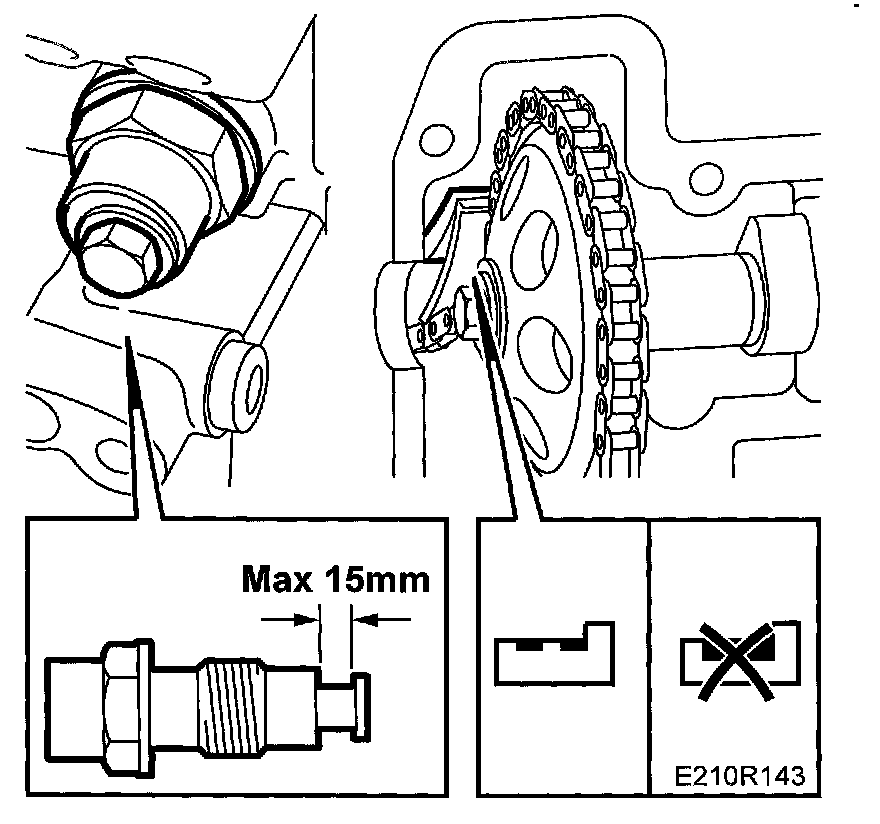 Max 15mm

E210R143