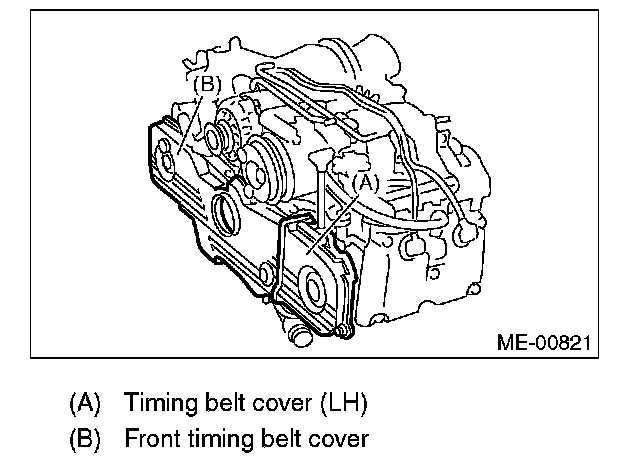 (B)

(A)

ME-00821

(A) Timing belt cover (LH)
(B) Front timing belt cover