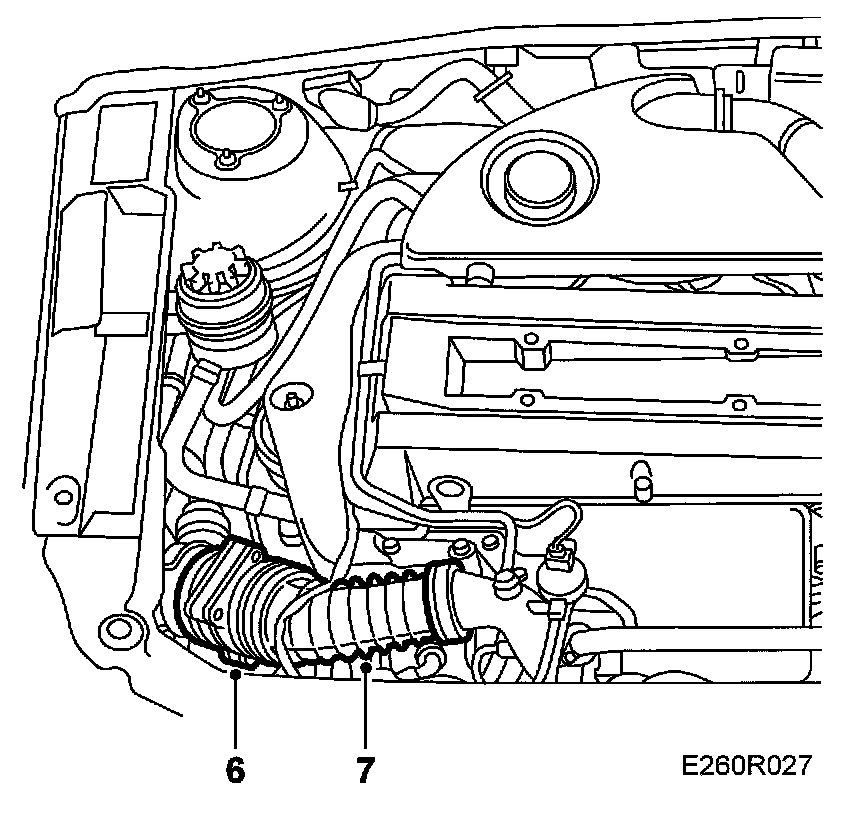 6
7
E260R027